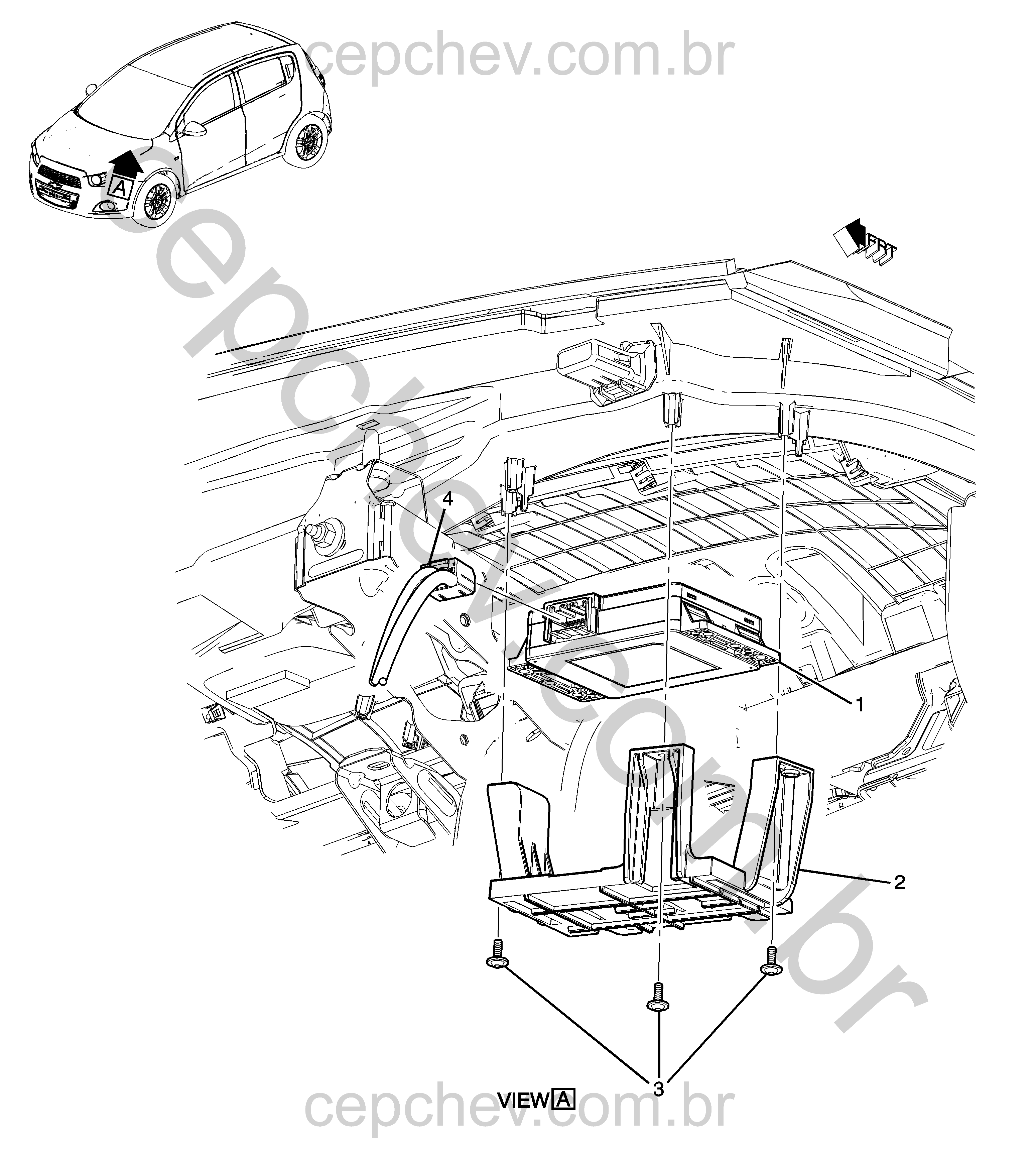 cepchev.com.br

A

FRT

cepchev.com.br

4

1

2

3

VIEW A

cepchev.com.br