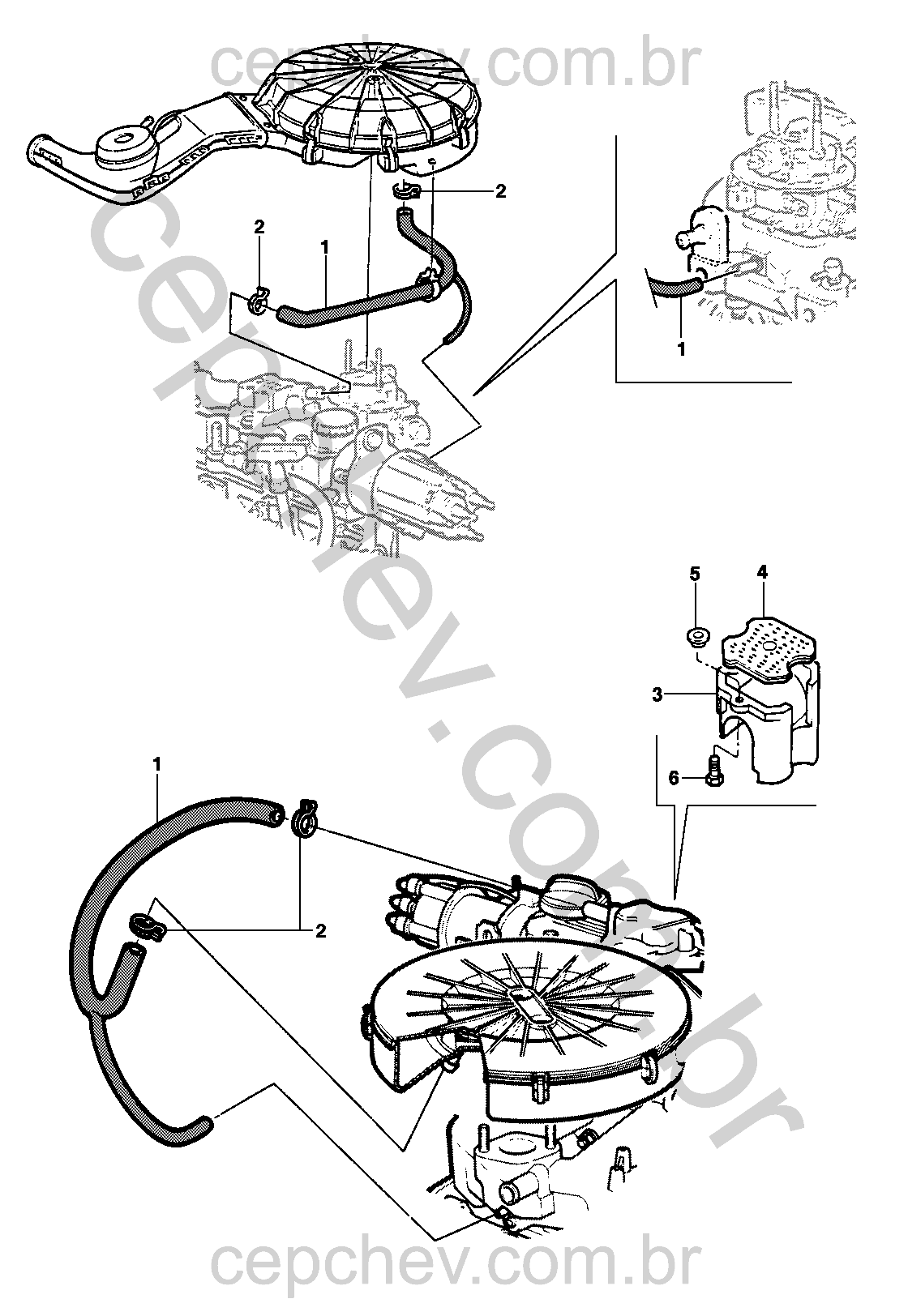 cepchev.com.br

2
2
1
1

cepchev.com.br

5
4
3
6
1
2

cepchev.com.br