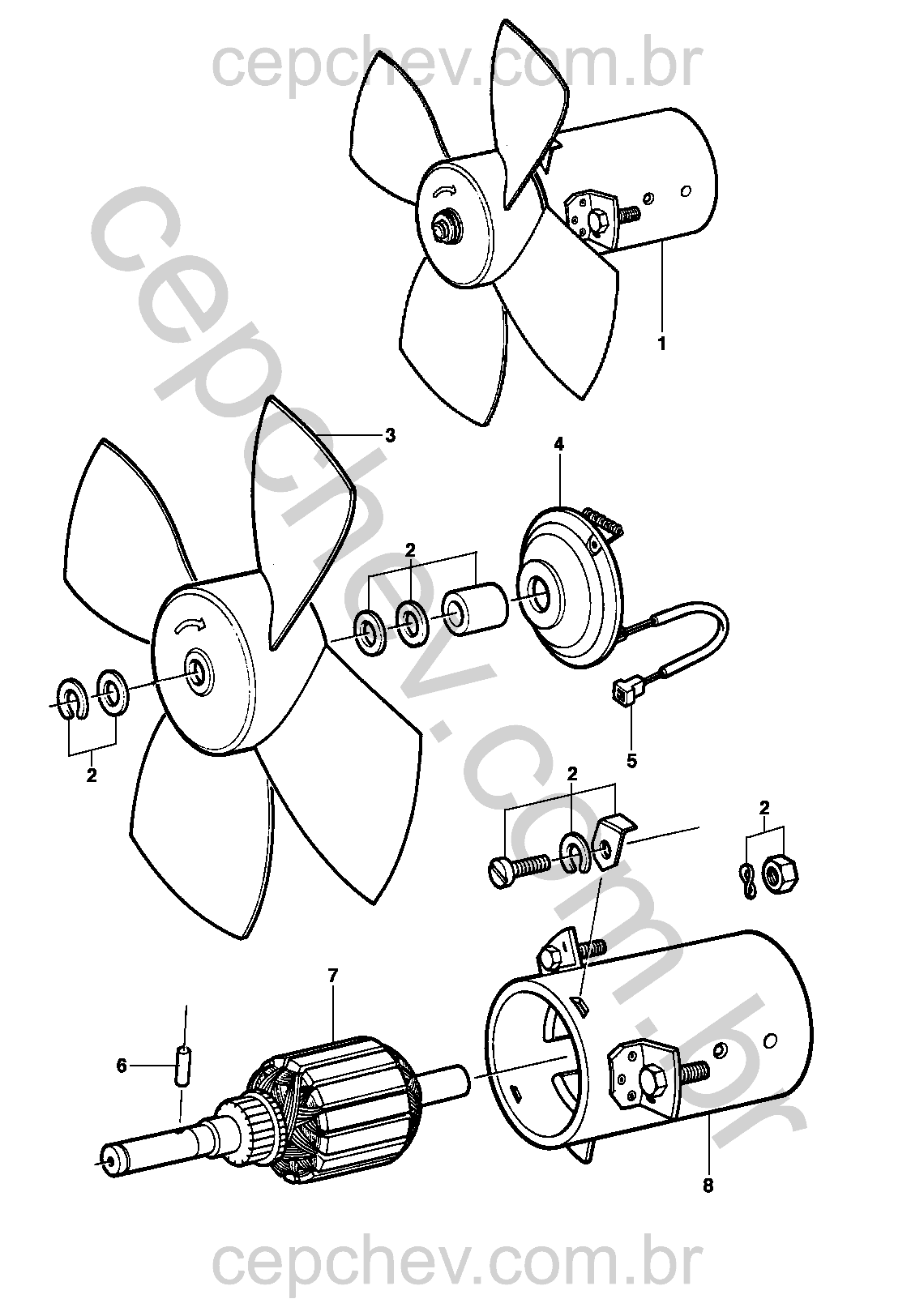 cepchev.com.br

cepchev.com.br

1

3

4

2

2

5

2

2

7

6

8

cepchev.com.br