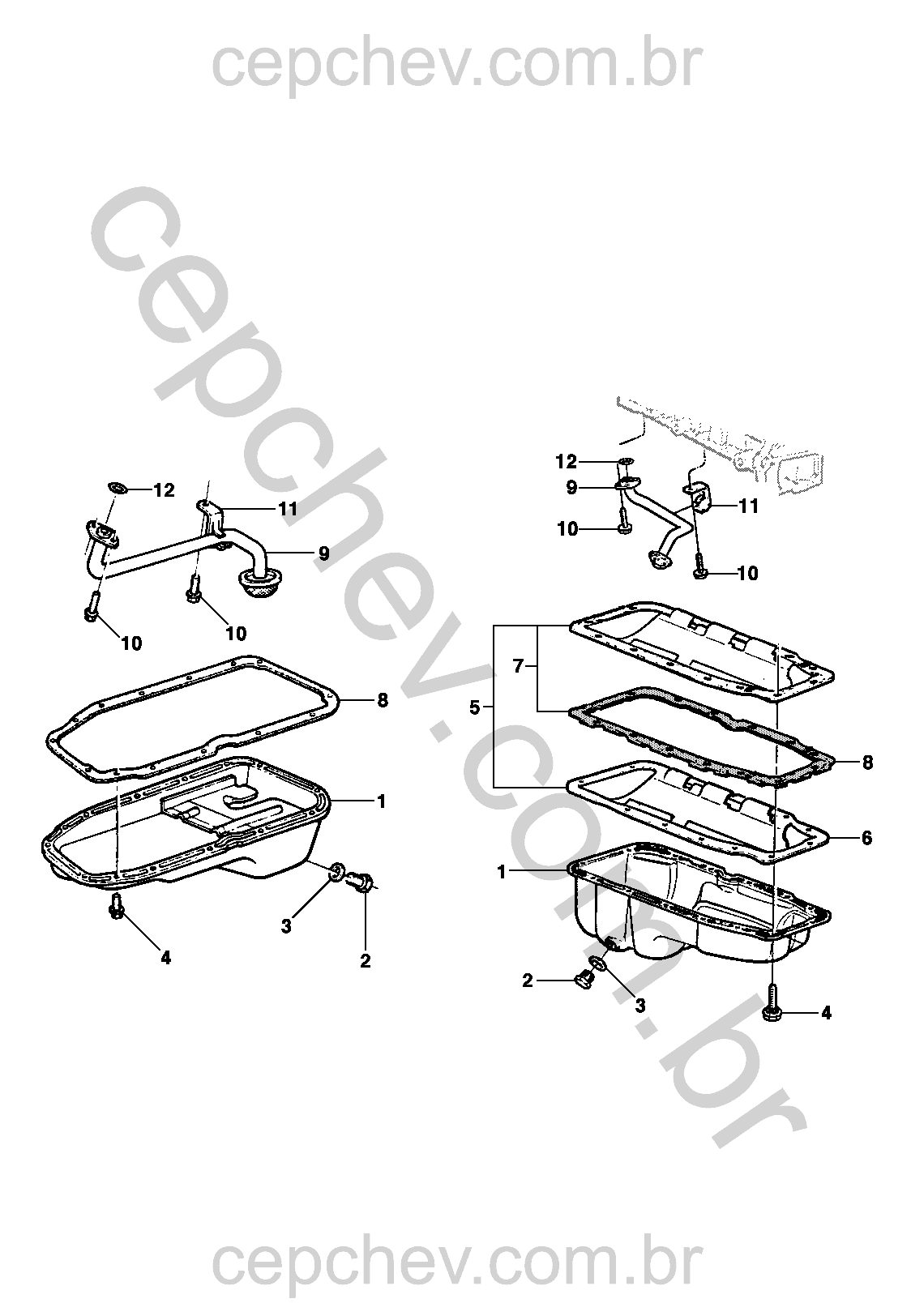 cepchev.com.br

cepchev.com.br

12
11
9
10
10
8
1
3
2
4

12
9
11
10
10
7
5
8
6
1
2
3
4

cepchev.com.br