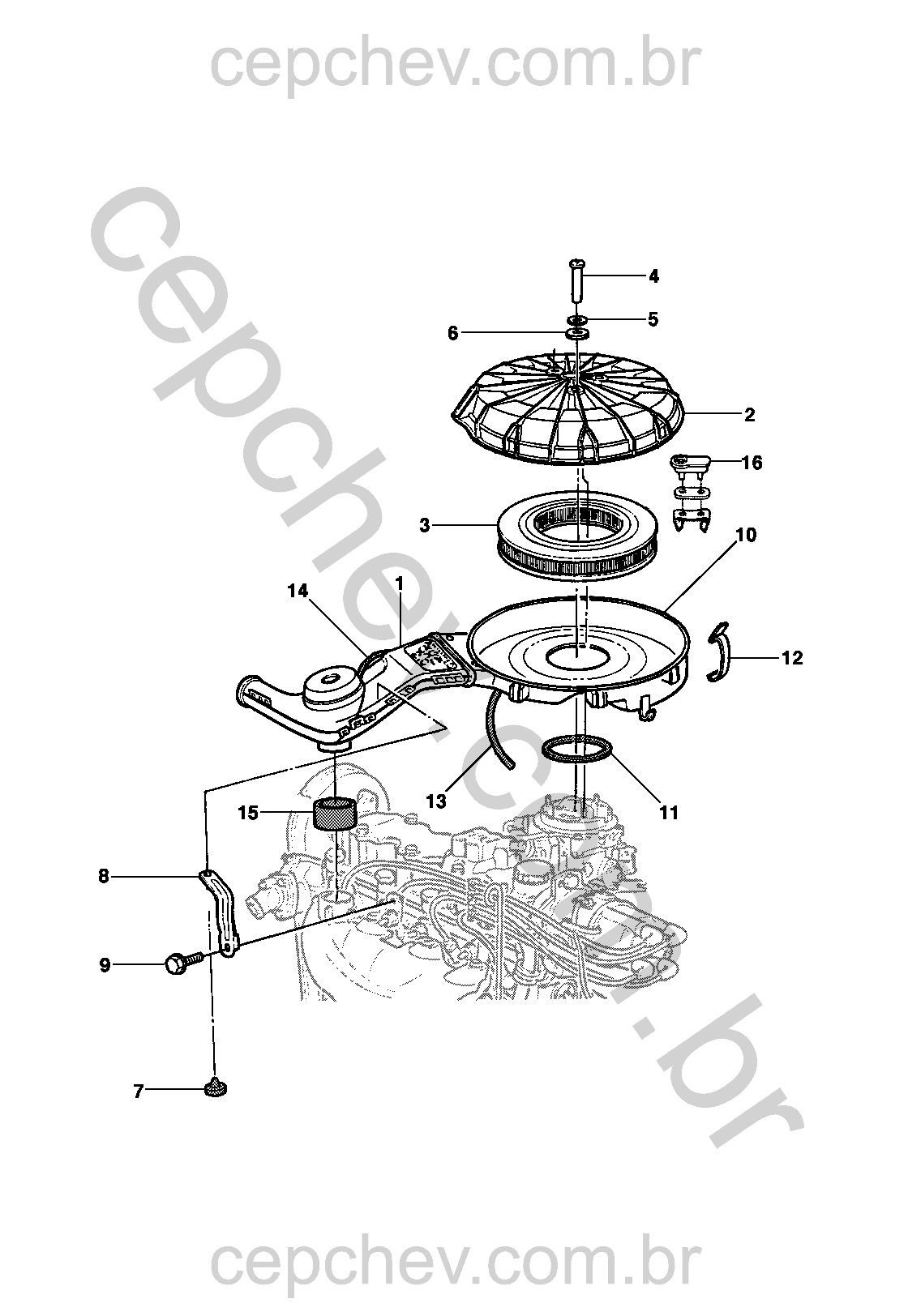 cepchev.com.br

cepchev.com.br

4
5
6
2
16
3
10
14
1
12
13
11
15
8
9
7

cepchev.com.br