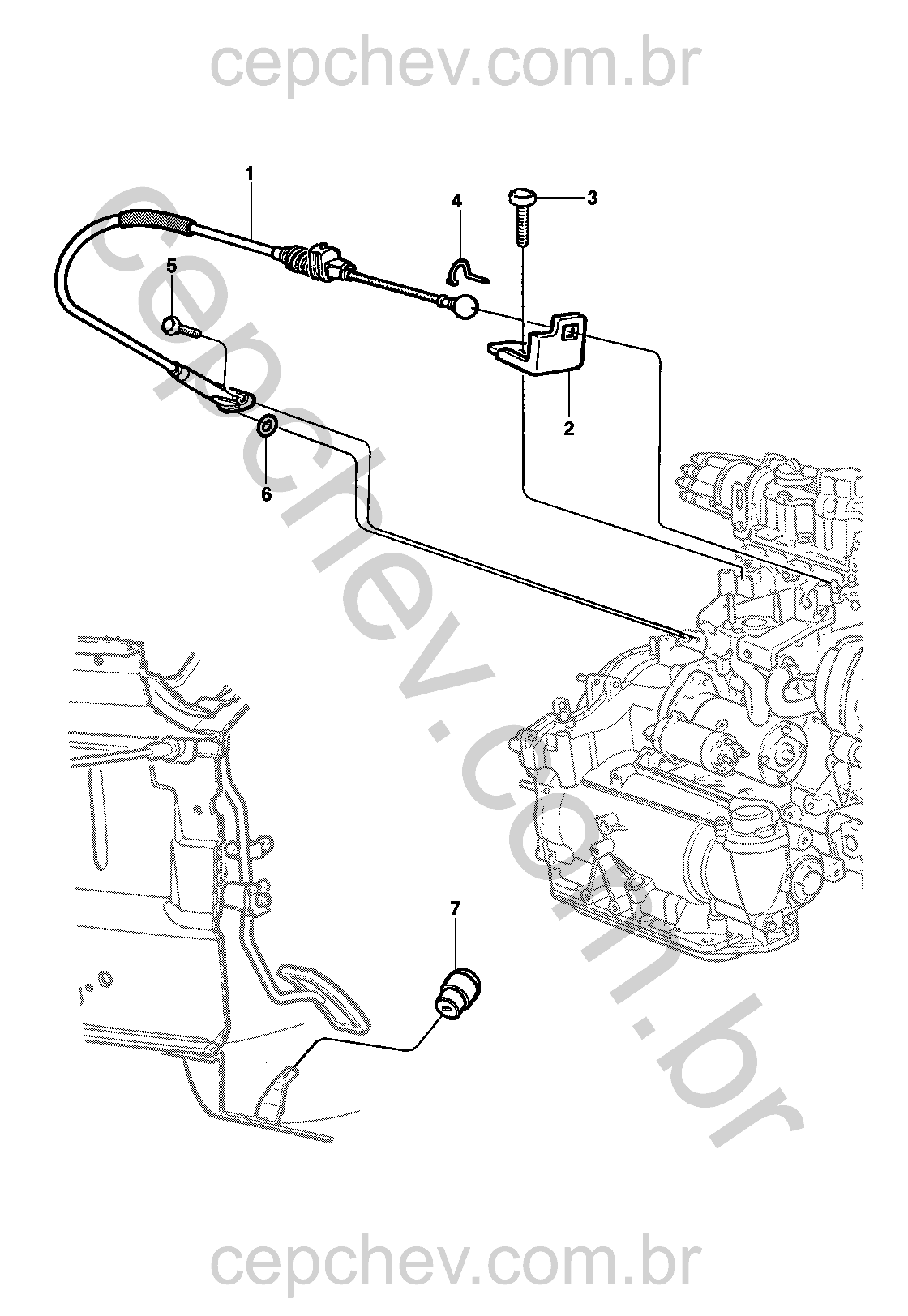 cepchev.com.br

1

4

3

5

2

6

cepchev.com.br

7

cepchev.com.br