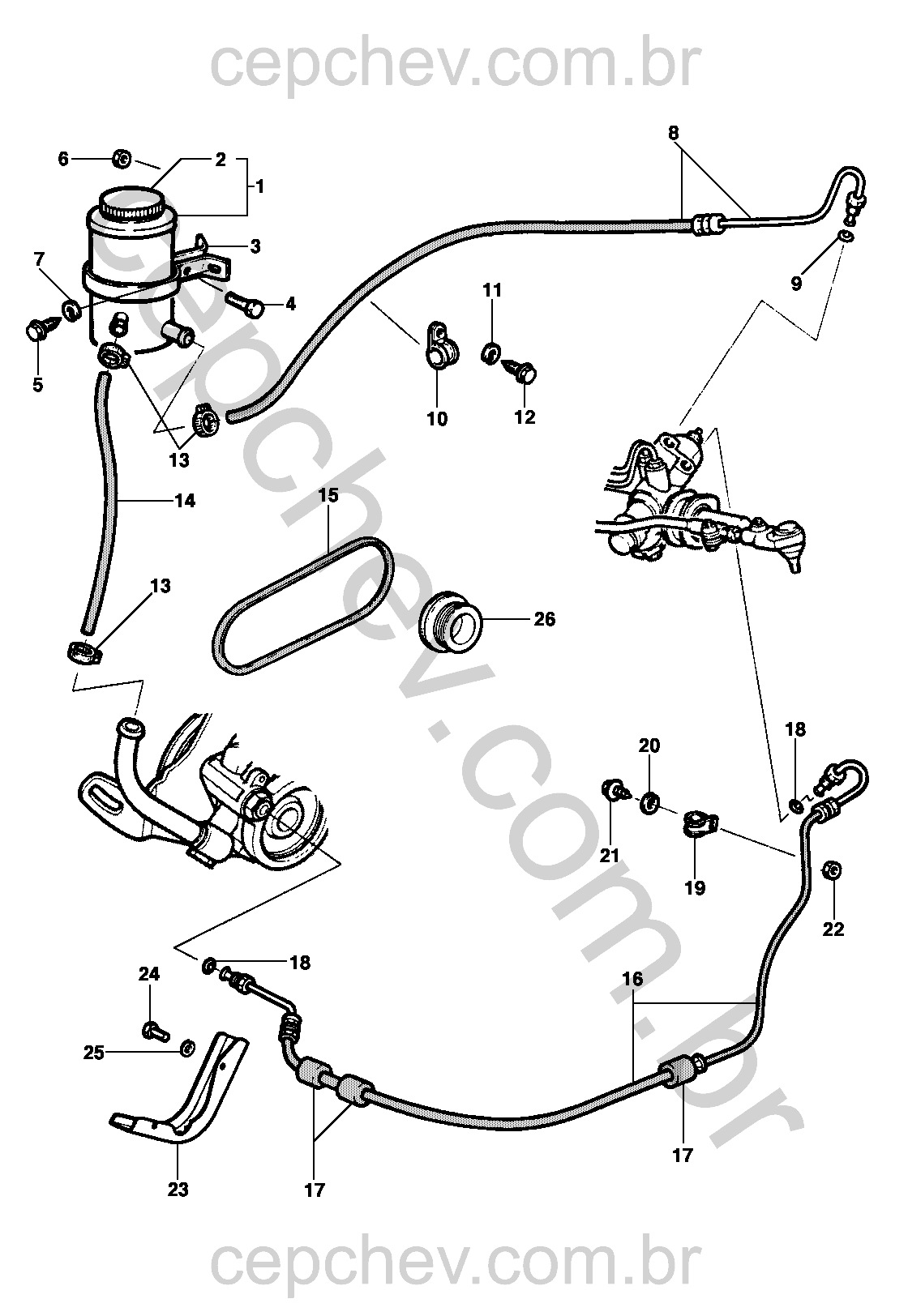 cepchev.com.br

6
2
1
8
3
7
4
9
5
11
10
12
13
14
15
13
26
cepchev.com.br
18
20
21
19
22
18
24
16
25
17
23
17

cepchev.com.br