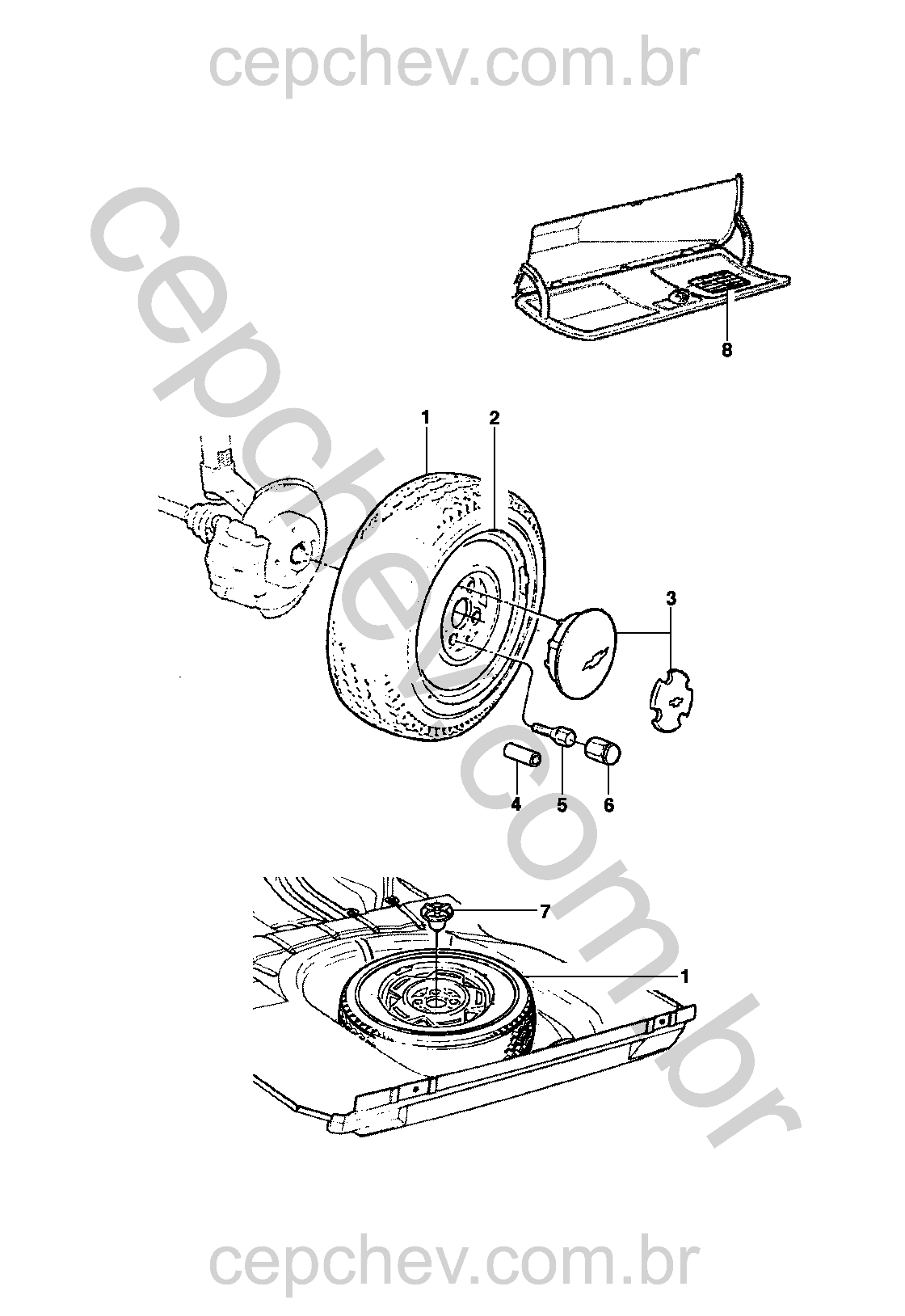 cepchev.com.br

cepchev.com.br

8

1

2

3

4

5

6

7

1

cepchev.com.br