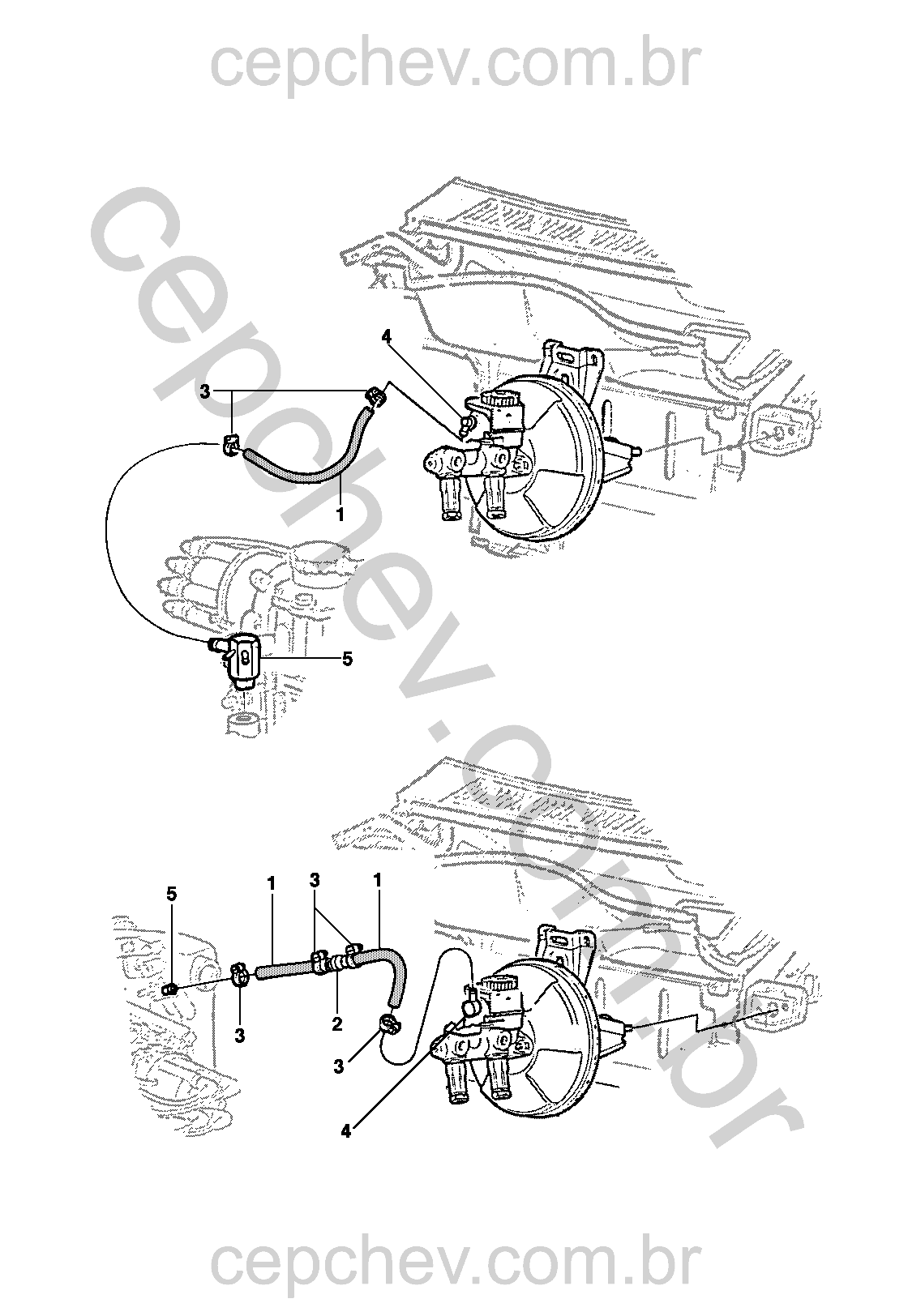 cepchev.com.br

cepchev.com.br

4
3
1
5

5
1
3
1
3
2
3
4

cepchev.com.br