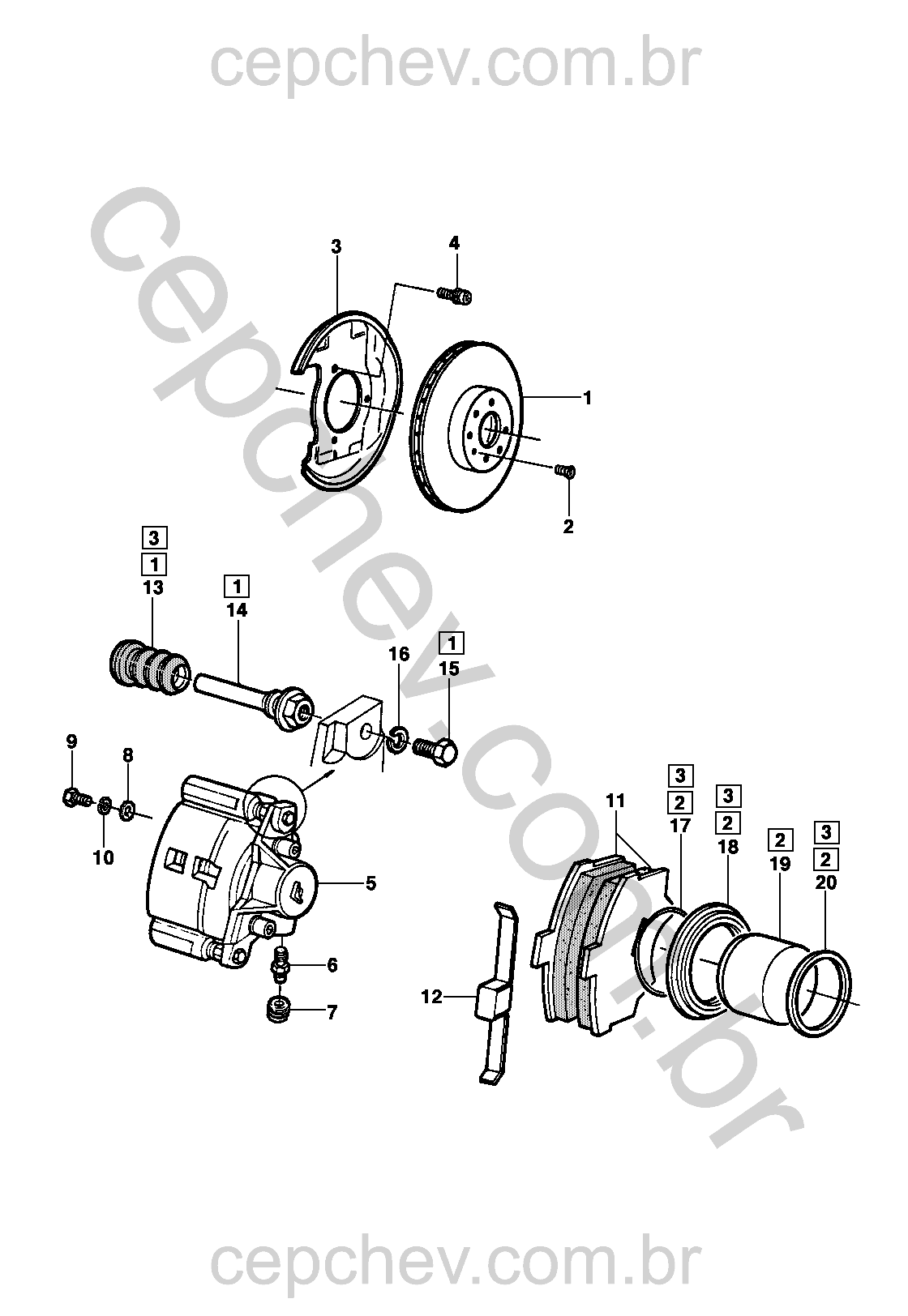 cepchev.com.br

cepchev.com.br

3
4
1
2

3
1
13

1
14

16

1
15

9
8
10

5
6
7

11

3
2
17

3
2
18

2
19

3
2
20

12

cepchev.com.br