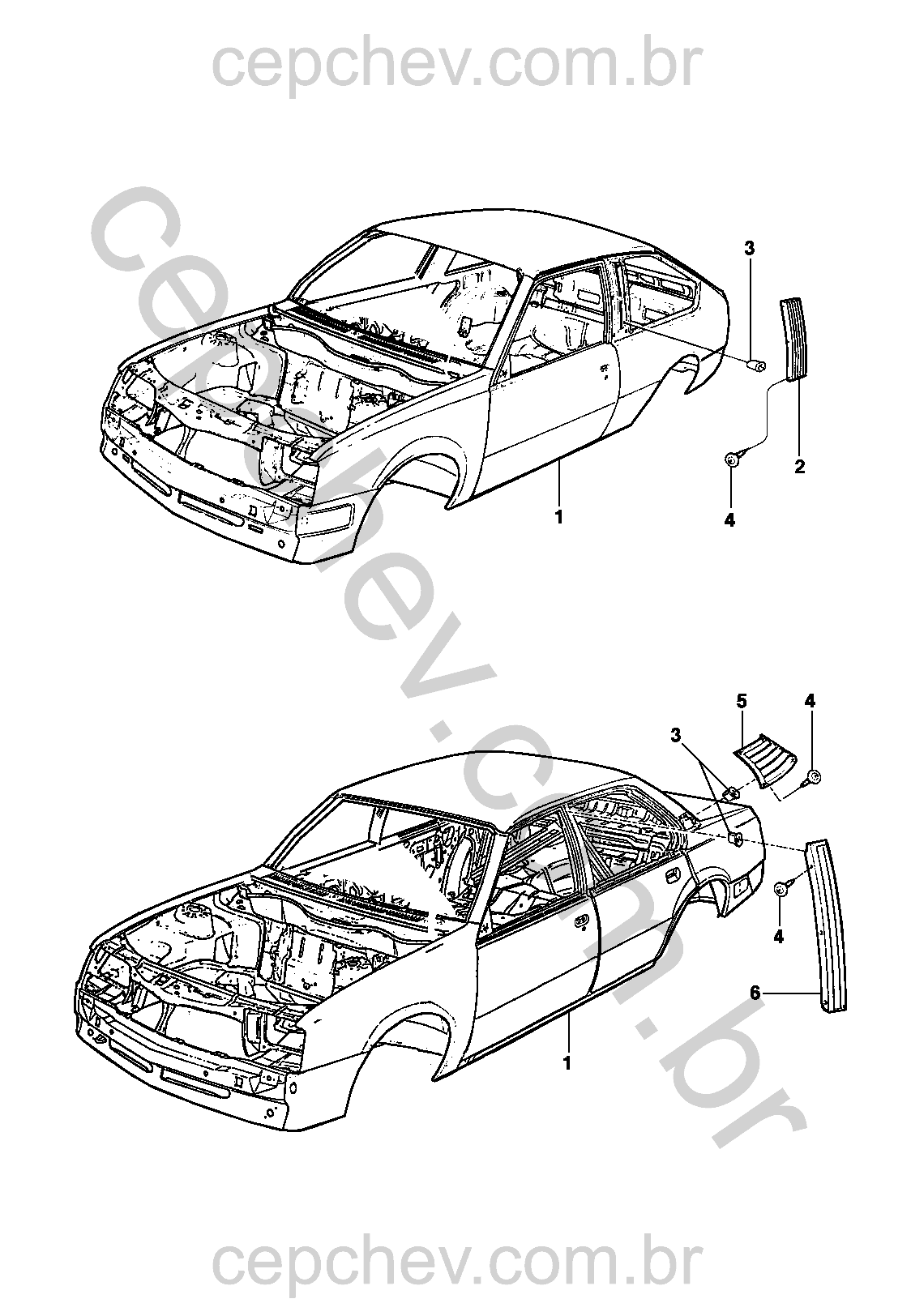 cepchev.com.br

cepchev.com.br

3
2
4
1

5
4
3
4
6
1

cepchev.com.br