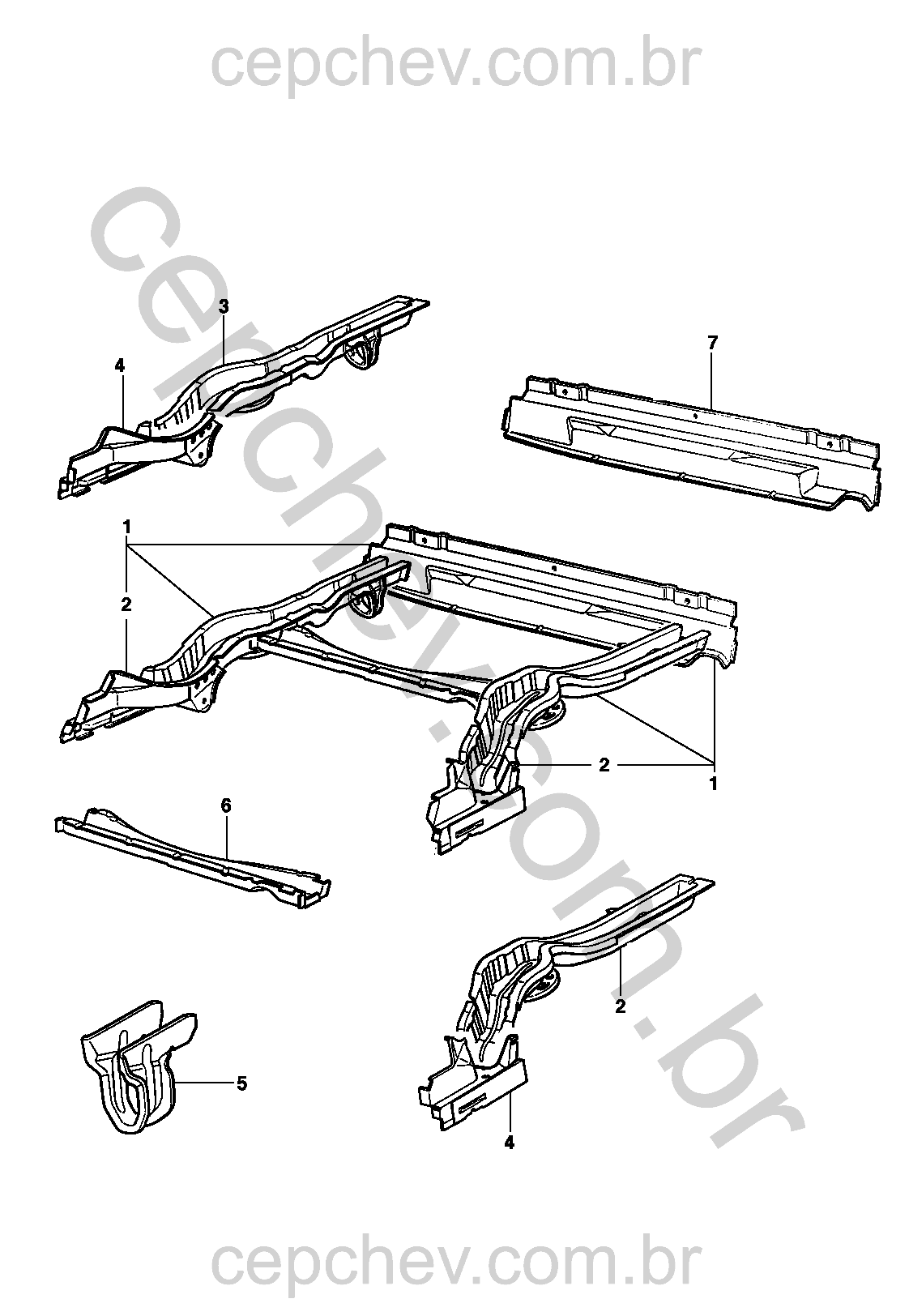 cepchev.com.br

cepchev.com.br

3

4

7

1

2

2

1

6

2

5

4

cepchev.com.br