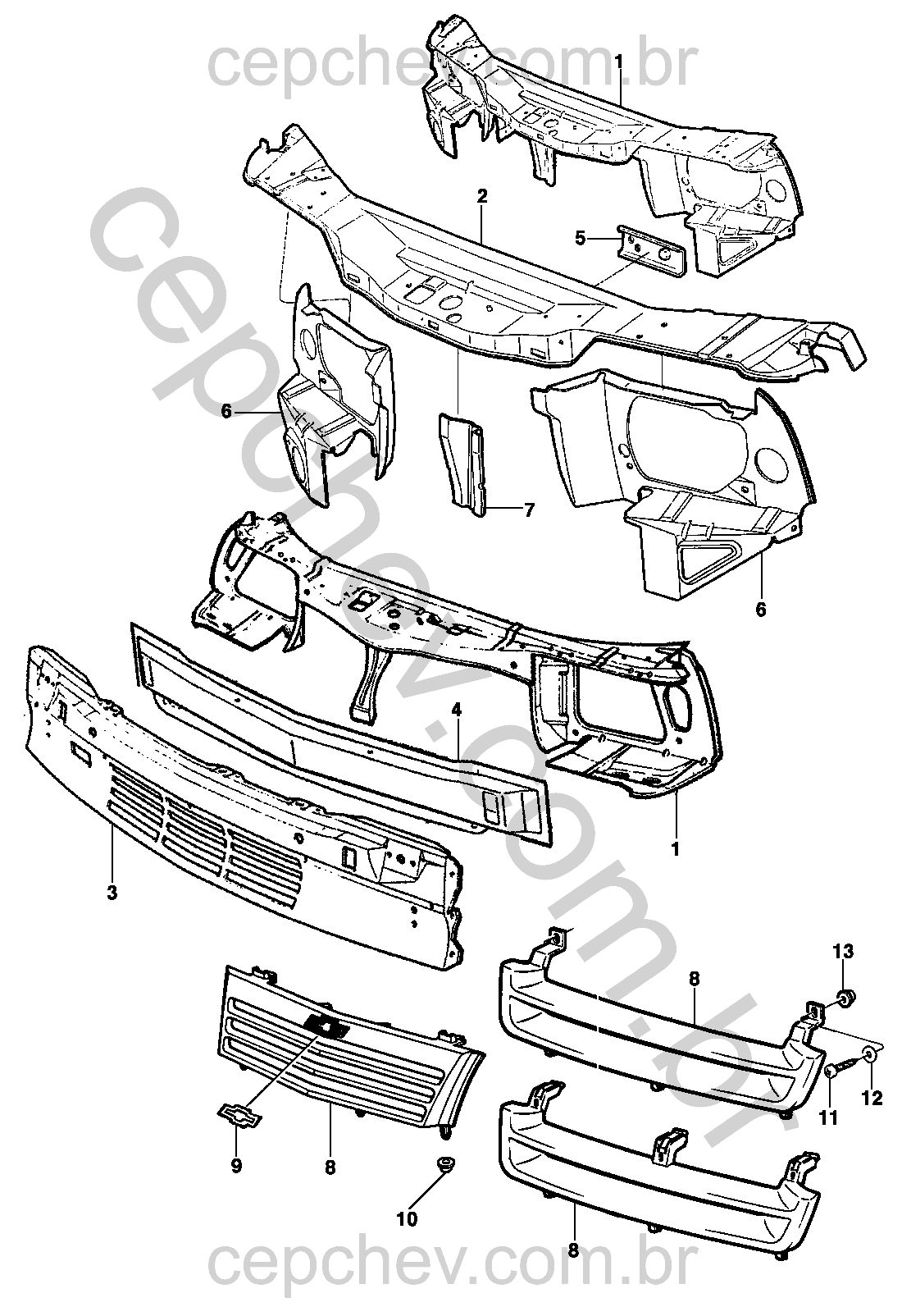 cepchev.com.br

1

2

5

6

7

6

cepchev.com.br

4

1

3

13

8

12

11

9

8

10

8

cepchev.com.br