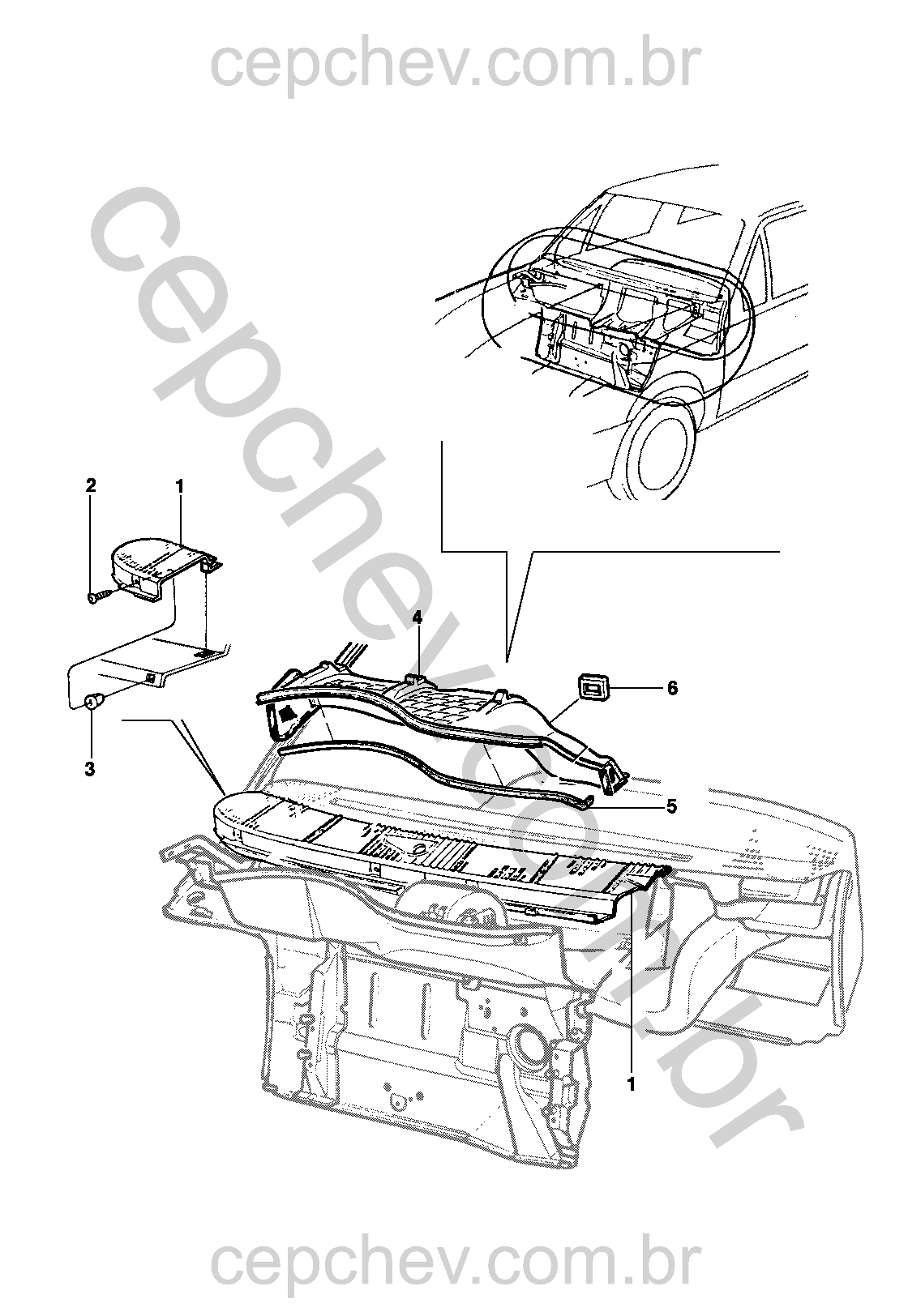 cepchev.com.br

cepchev.com.br

2
1
4
6
3
5
1

cepchev.com.br