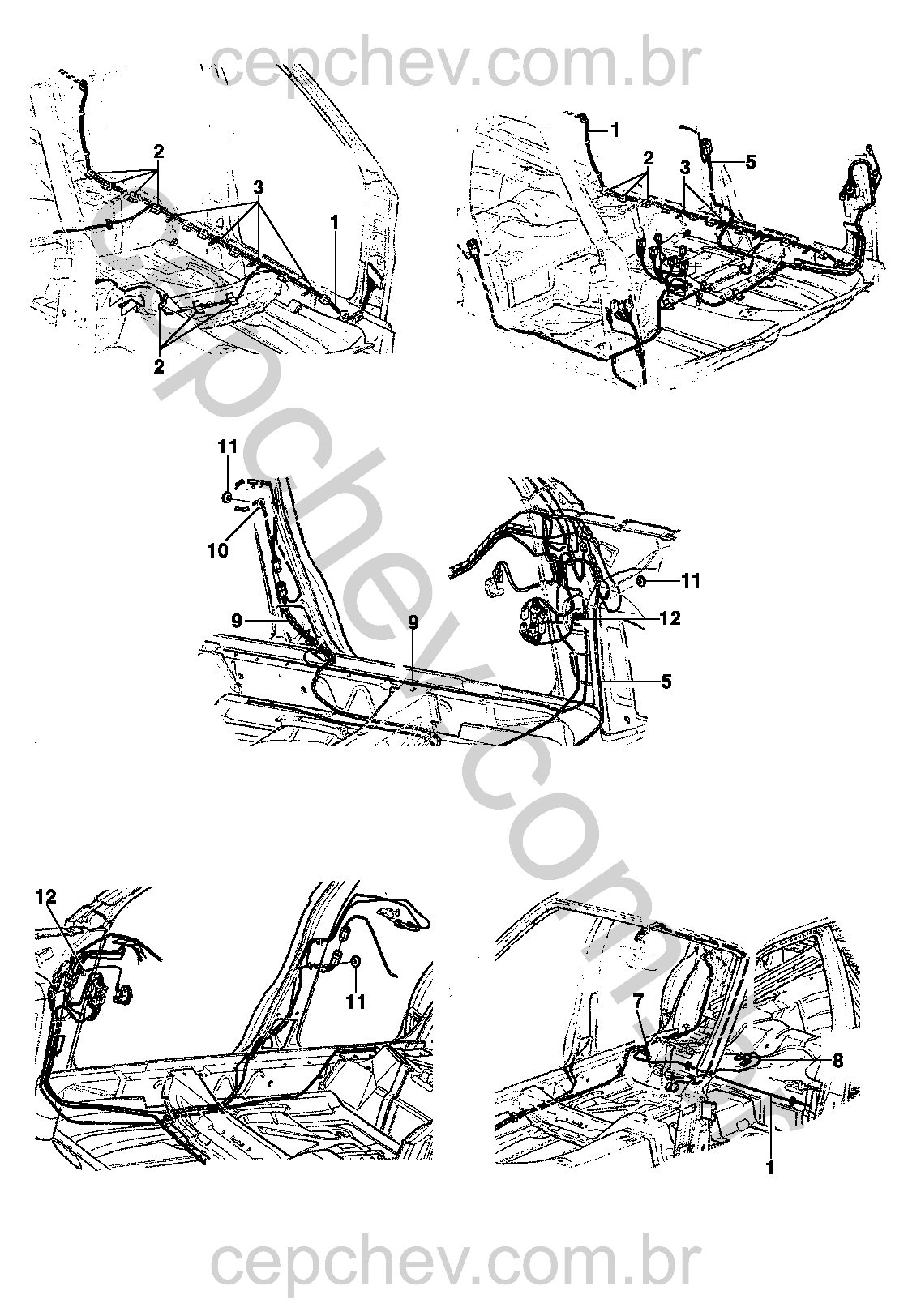 cepchev.com.br

2
3
1
2

1
2
3
5

11
10
9
9
11
12
5

cepchev.com.br

12
11

7
8
1

cepchev.com.br