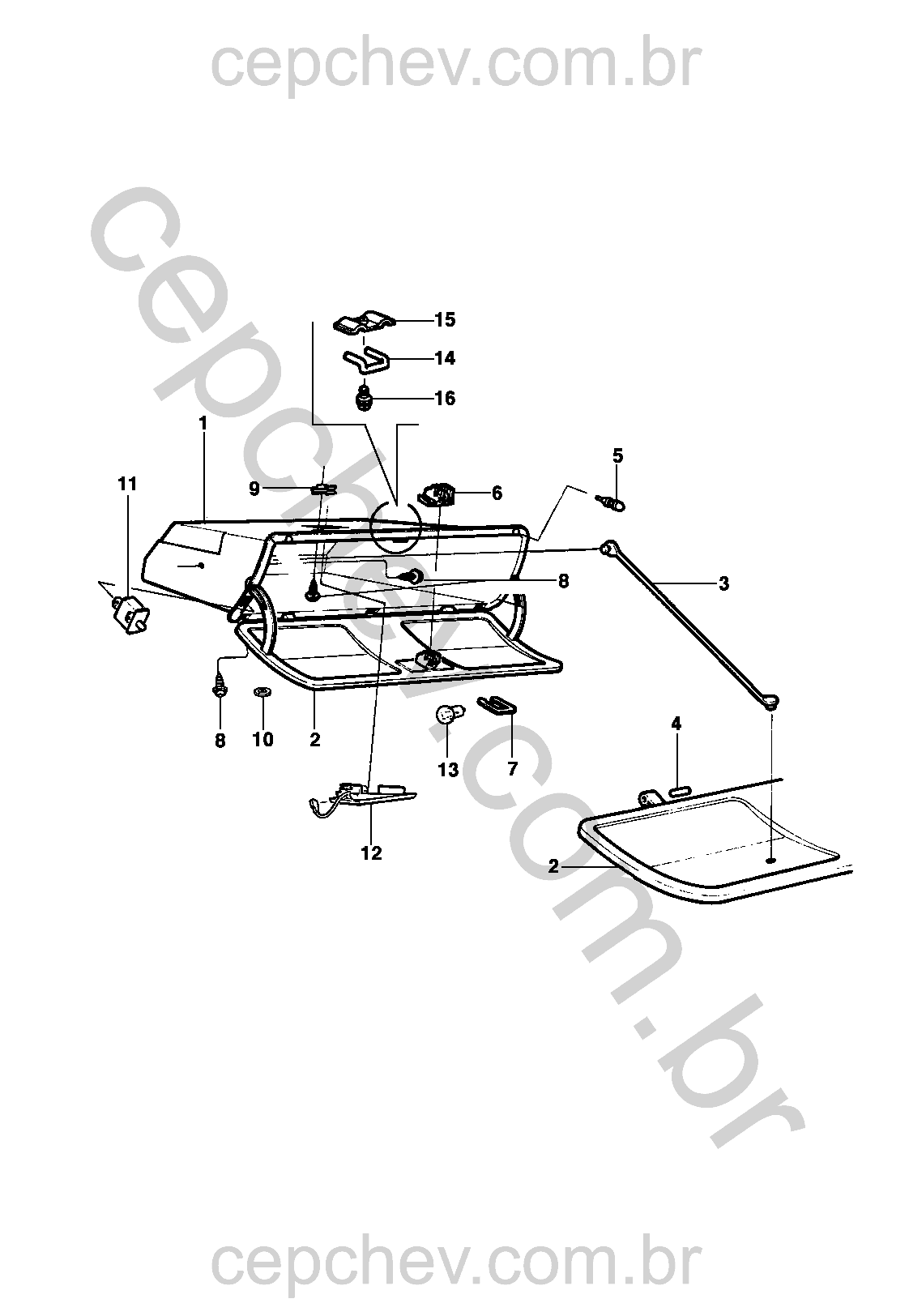 cepchev.com.br

cepchev.com.br

15
14
16
1
5
11
9
6
8
3
8
10
2
13
7
4
12
2

cepchev.com.br