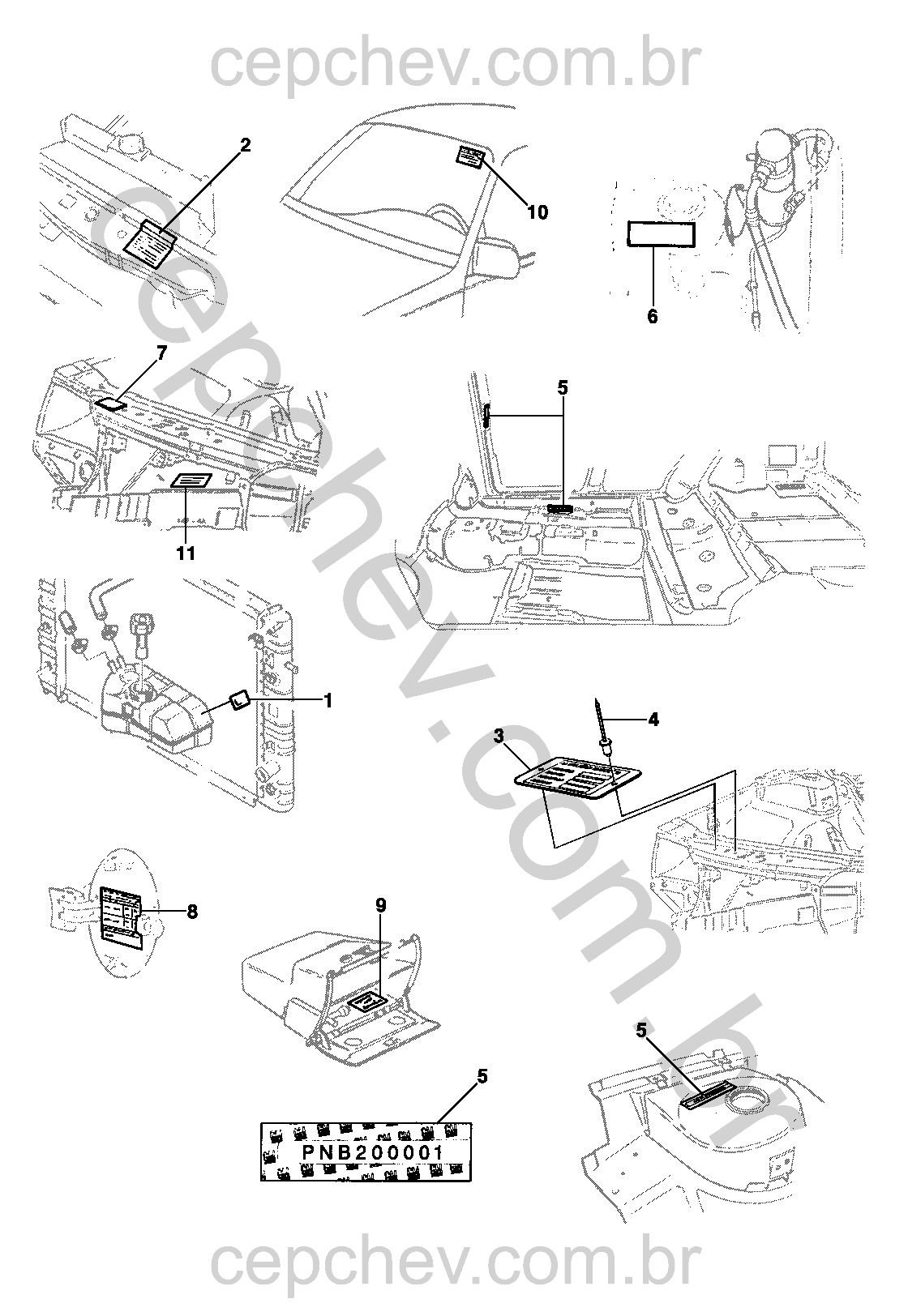 cepchev.com.br

2

10

6

7

5

11

1

4

3

8

9

5

5

PNB200001

cepchev.com.br

cepchev.com.br