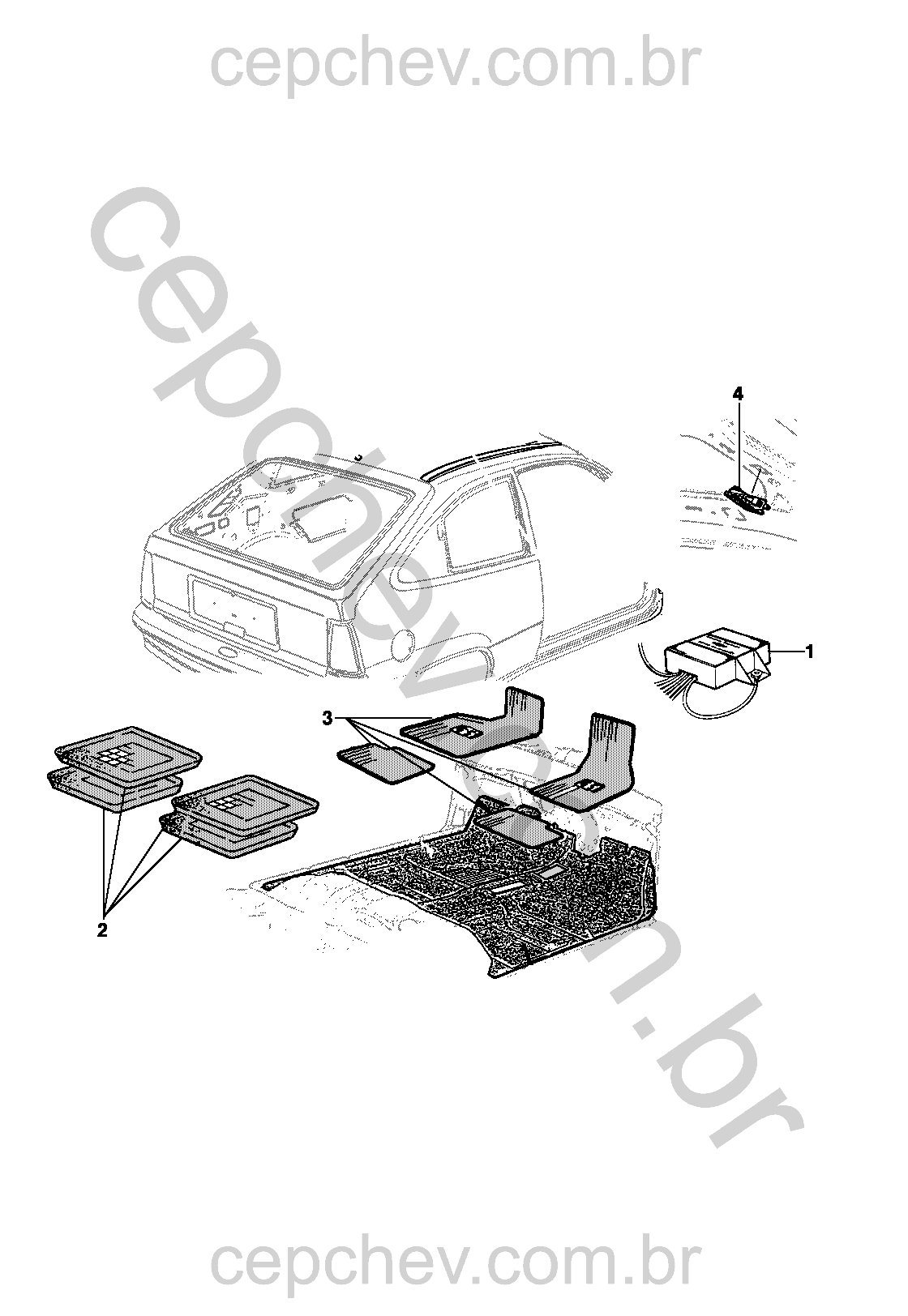 cepchev.com.br

cepchev.com.br

4

1

3

2

cepchev.com.br