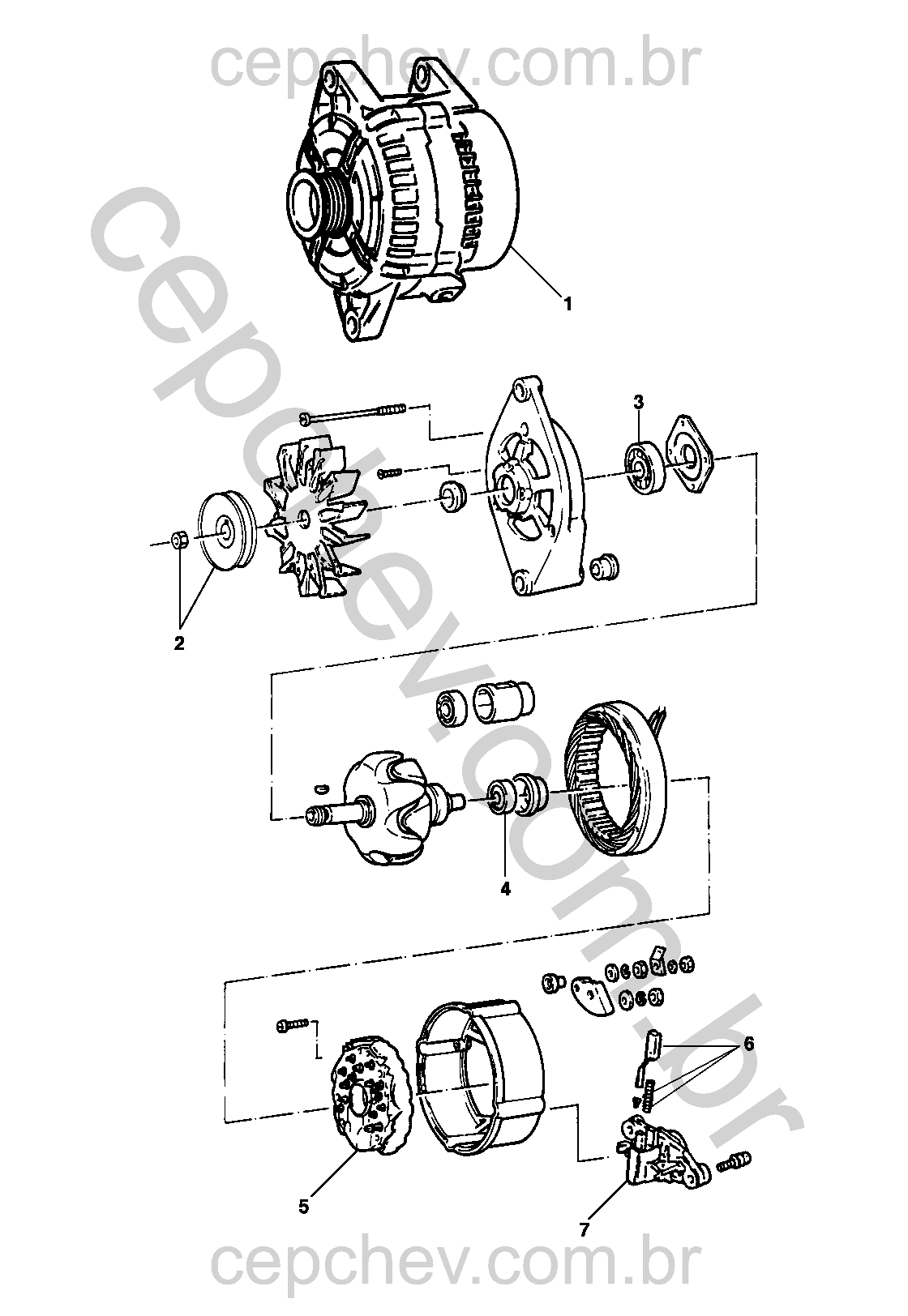 cepchev.com.br

cepchev.com.br

1

3

2

4

6

5

7

cepchev.com.br