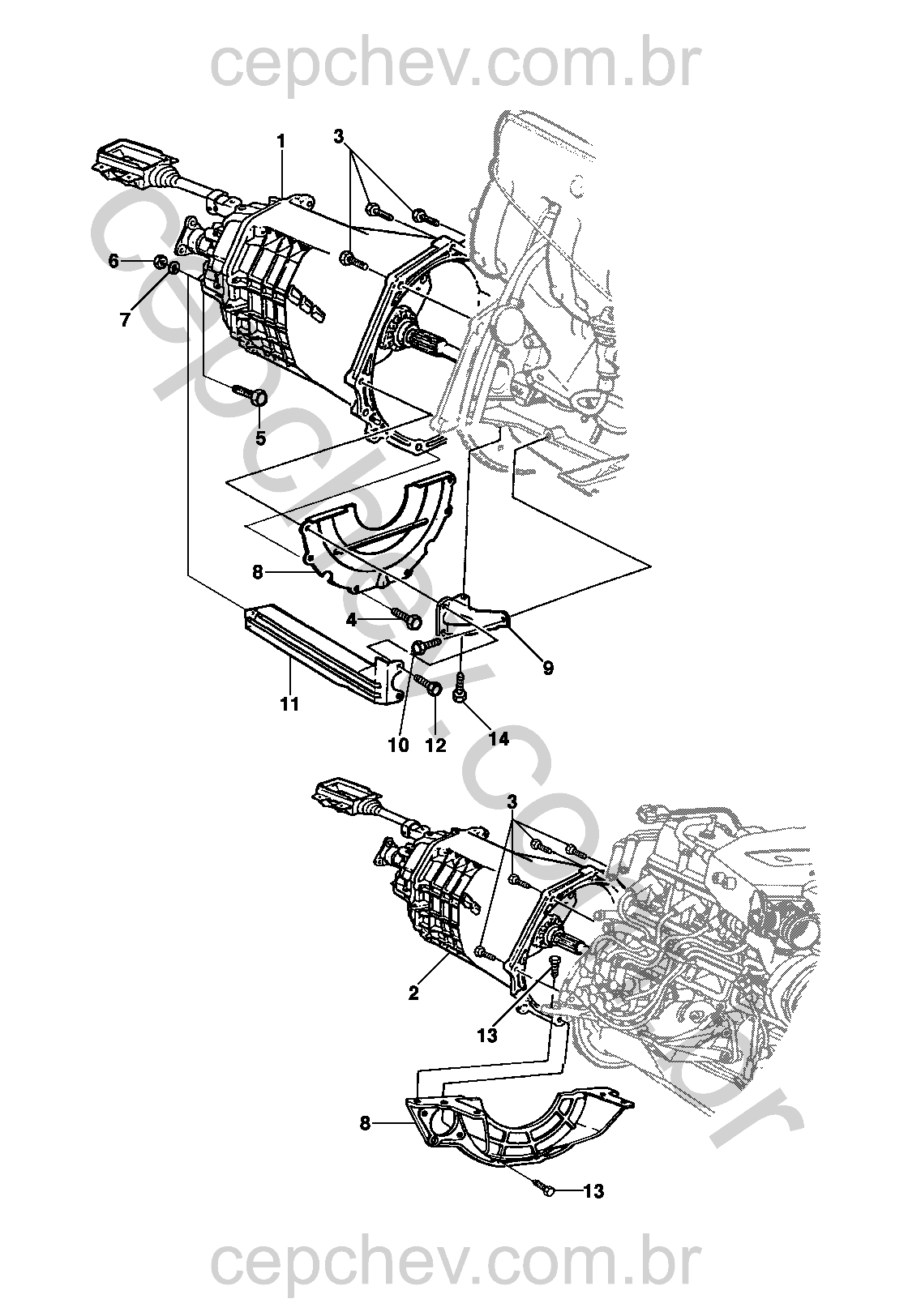 cepchev.com.br

cepchev.com.br

1
3
6
7
5
8
4
9
11
10
12
14
3
2
13
8
13

cepchev.com.br