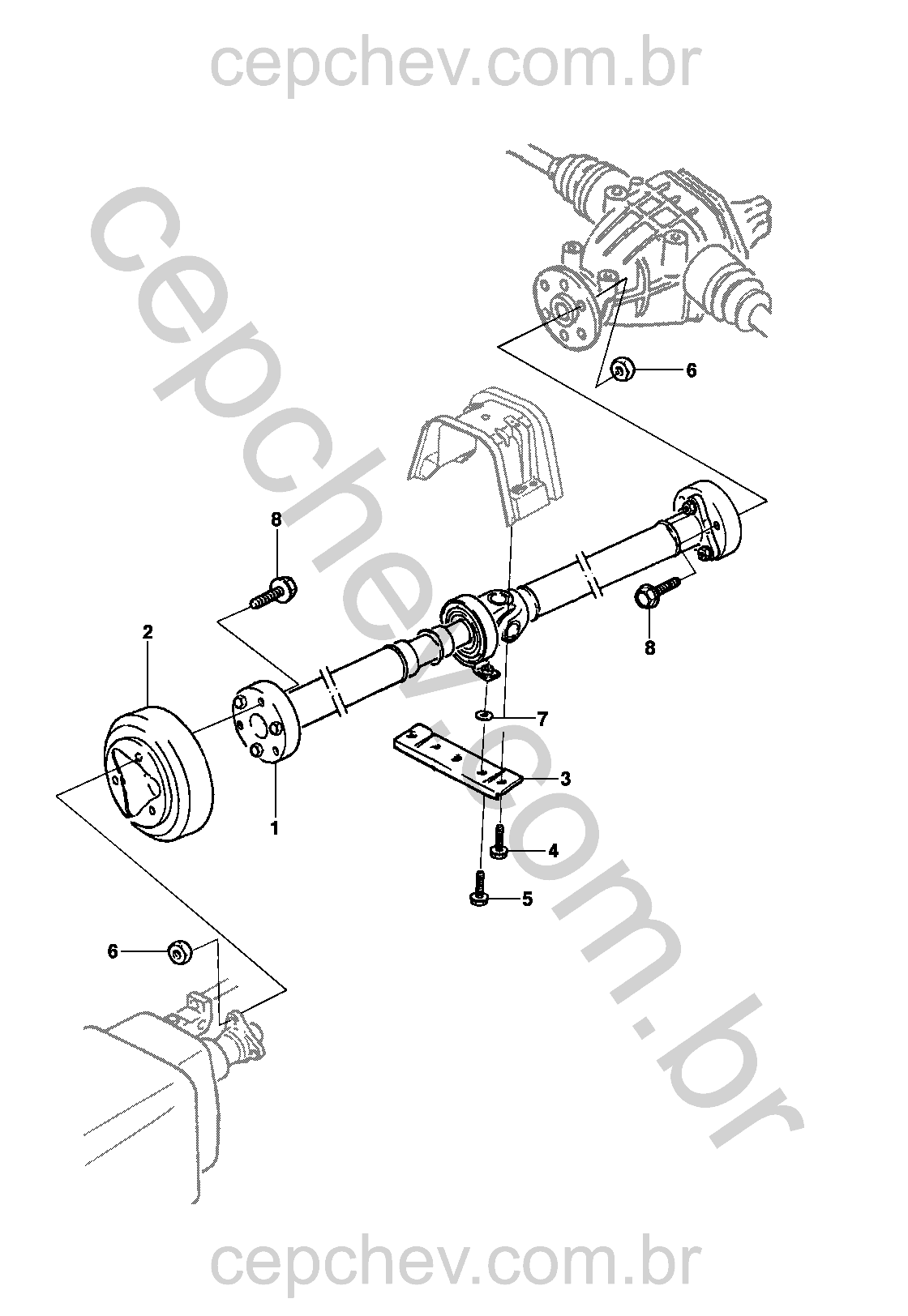 cepchev.com.br

cepchev.com.br

6

8

8

2

7

3

1

4

5

6

cepchev.com.br