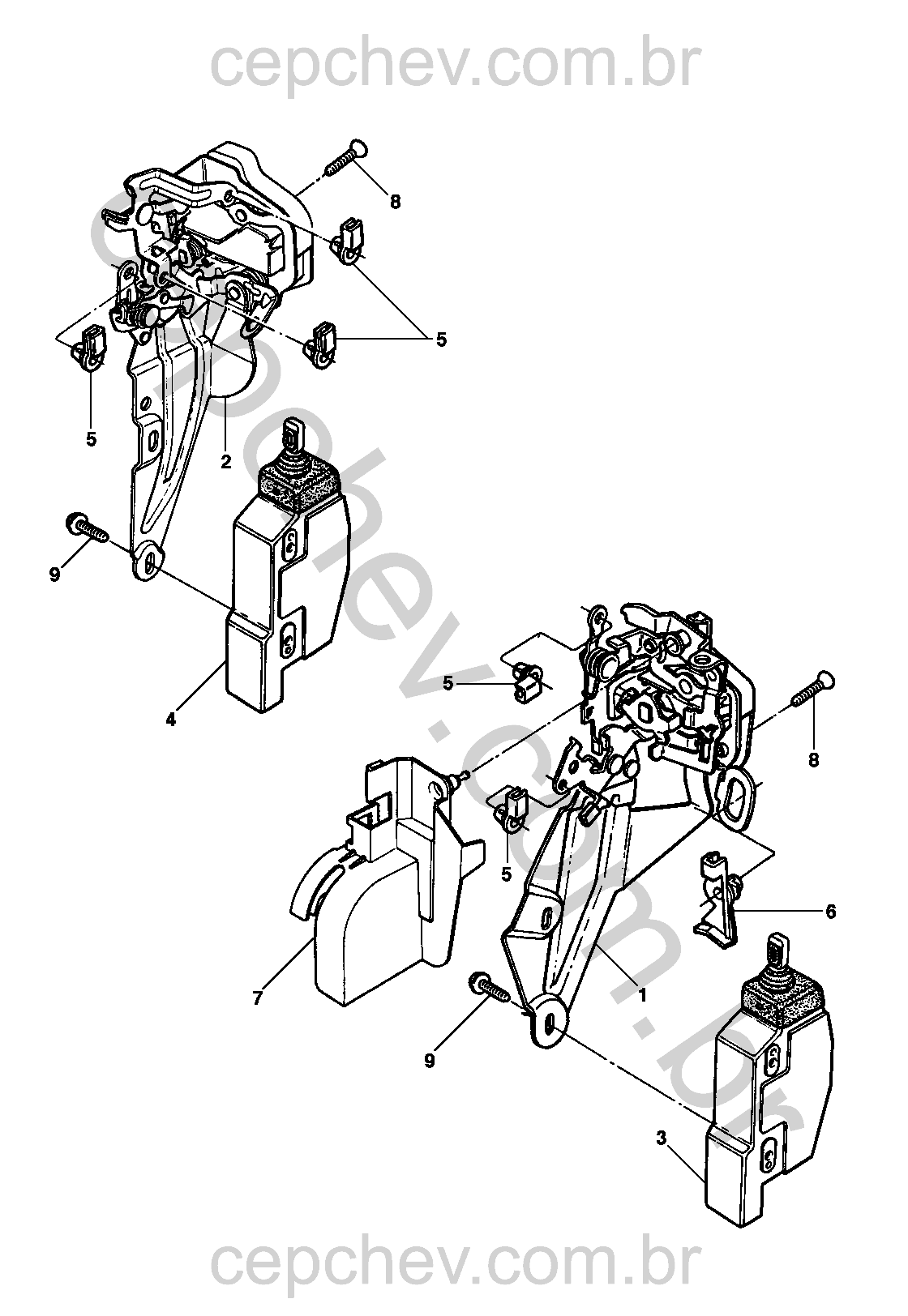 cepchev.com.br

8

5

5

2

9

4

cepchev.com.br

5

8

5

6

7

1

9

3

cepchev.com.br