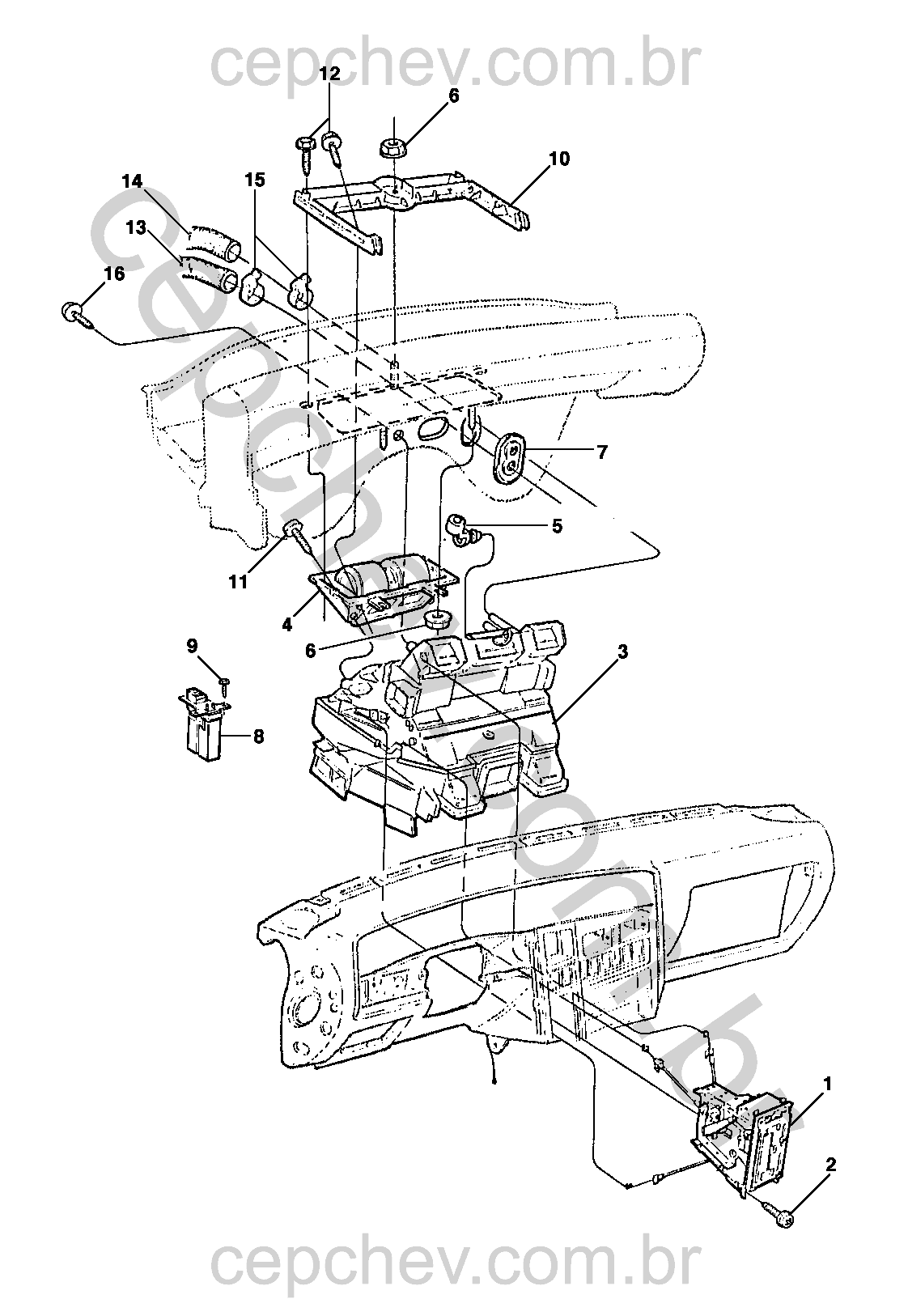 cepchev.com.br

12
6
10
14
15
13
16
7
5
11
4
6
9
3
8
1
2

cepchev.com.br

cepchev.com.br