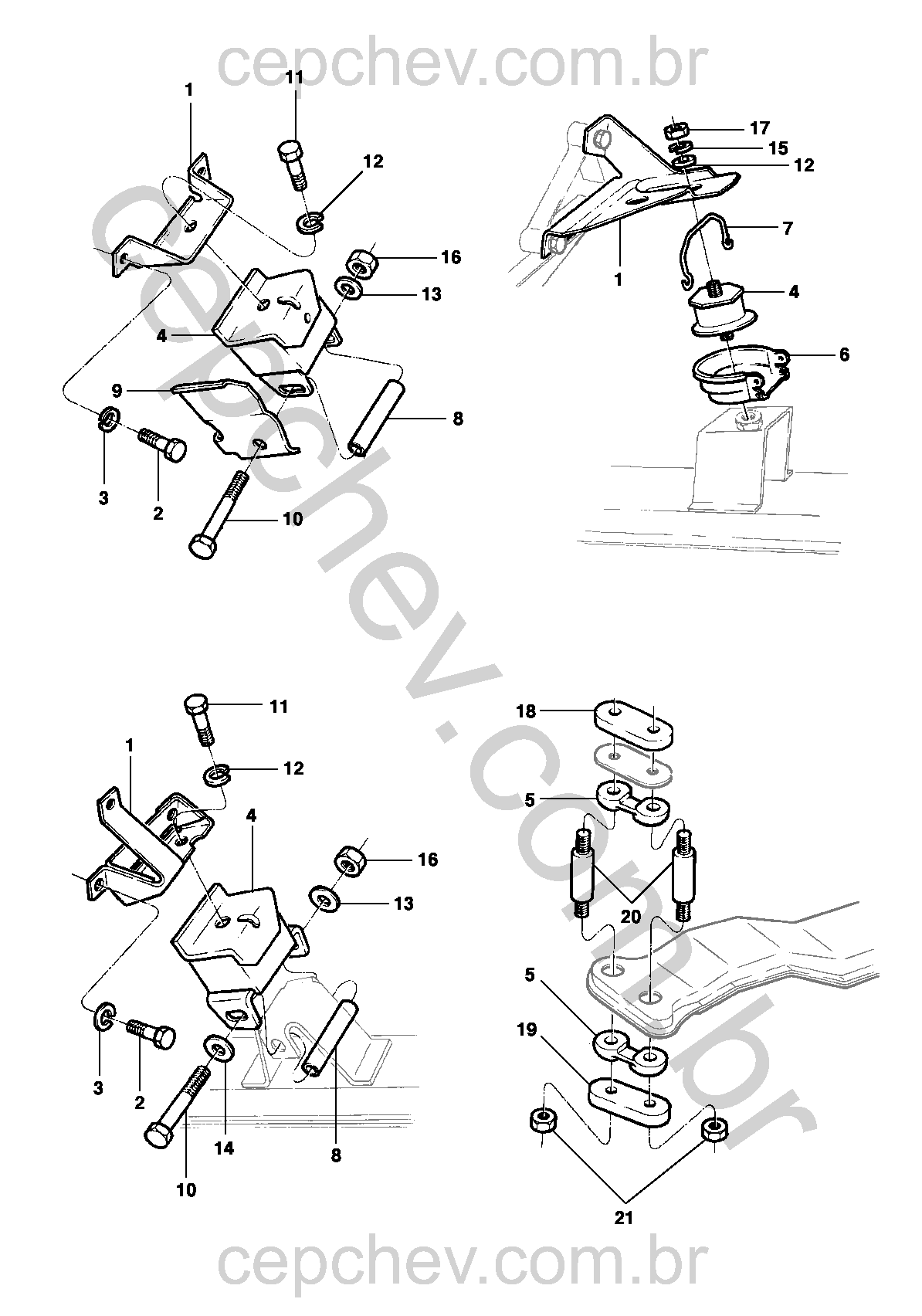 cepchev.com.br

1
11
12
16
13
4
9
8
3
2
10

17
15
12
7
1
4
6

cepchev.com.br

11
1
12
4
16
13
3
2
14
8
10

18
5
20
5
19
21

cepchev.com.br