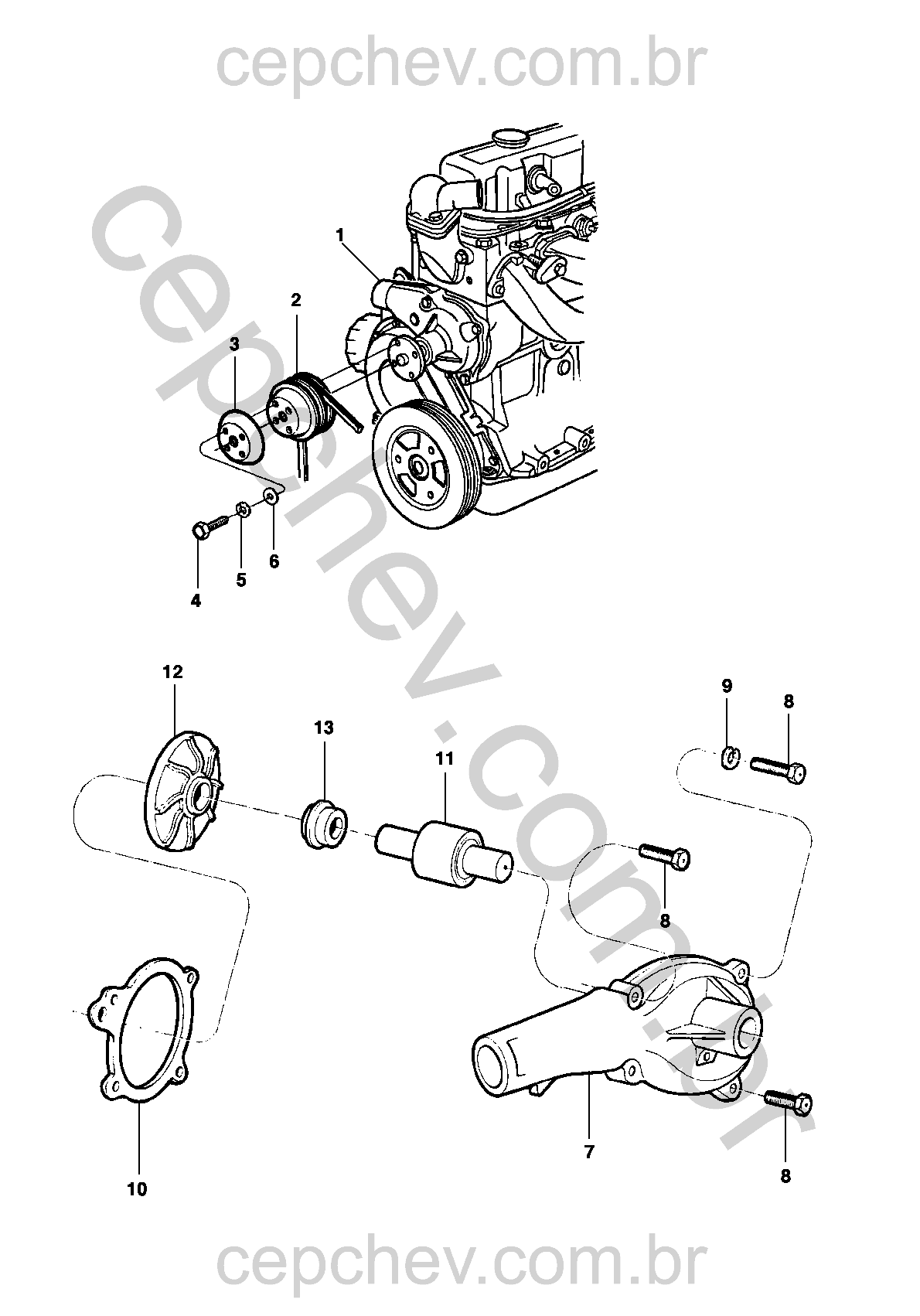 cepchev.com.br

cepchev.com.br

1
2
3
4
5
6

12
13
11
9
8
8
10
7
8

cepchev.com.br