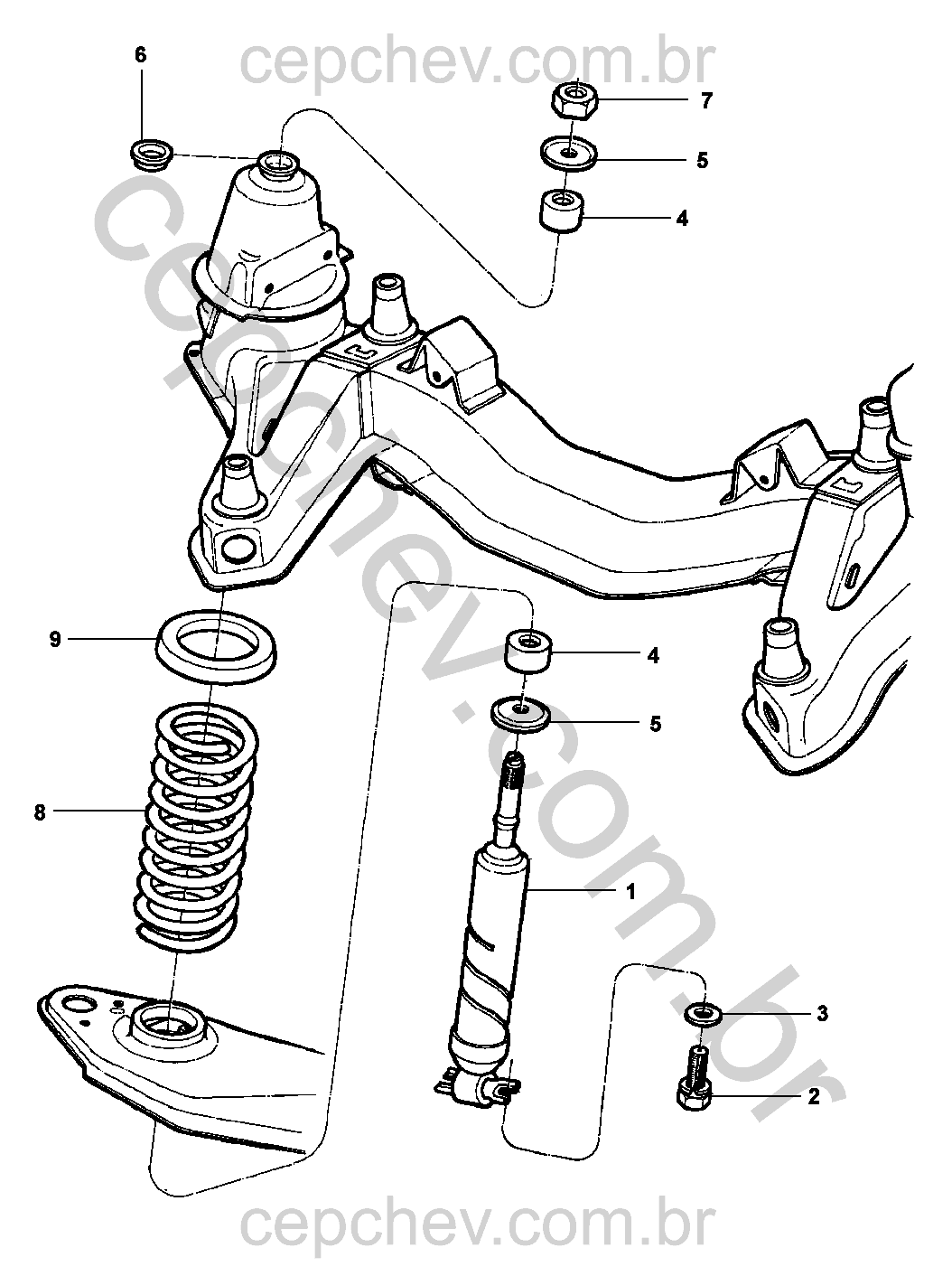 cepchev.com.br

6

7

5

4

cepchev.com.br

9

4

5

8

1

3

2

cepchev.com.br