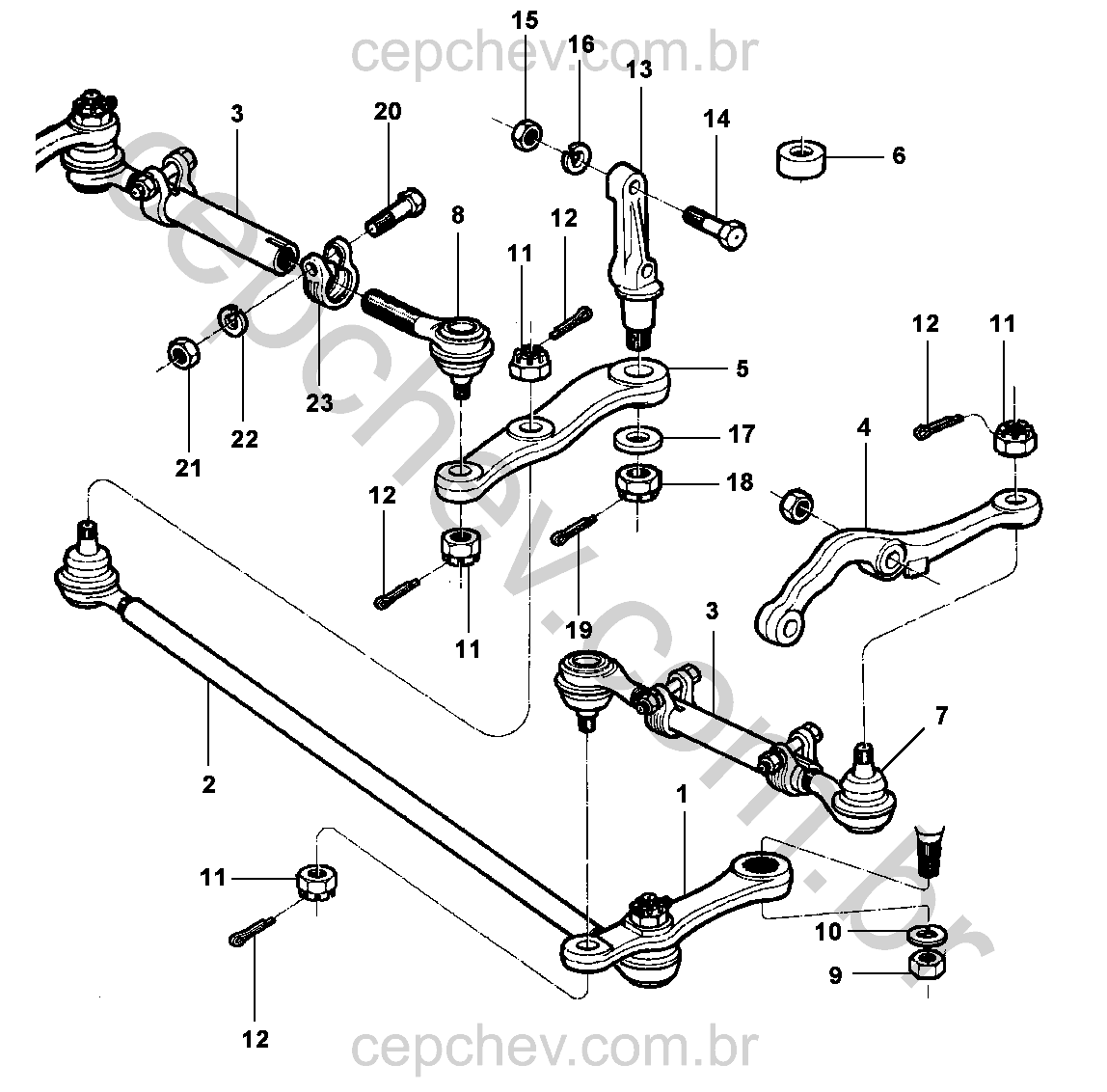 cepchev.com.br

15
16
13
3
20
14
6
8
12
11
12
11
5
23
22
21
17
4
18
12
11
19
3
7
2
1
11
10
9
12

cepchev.com.br

cepchev.com.br