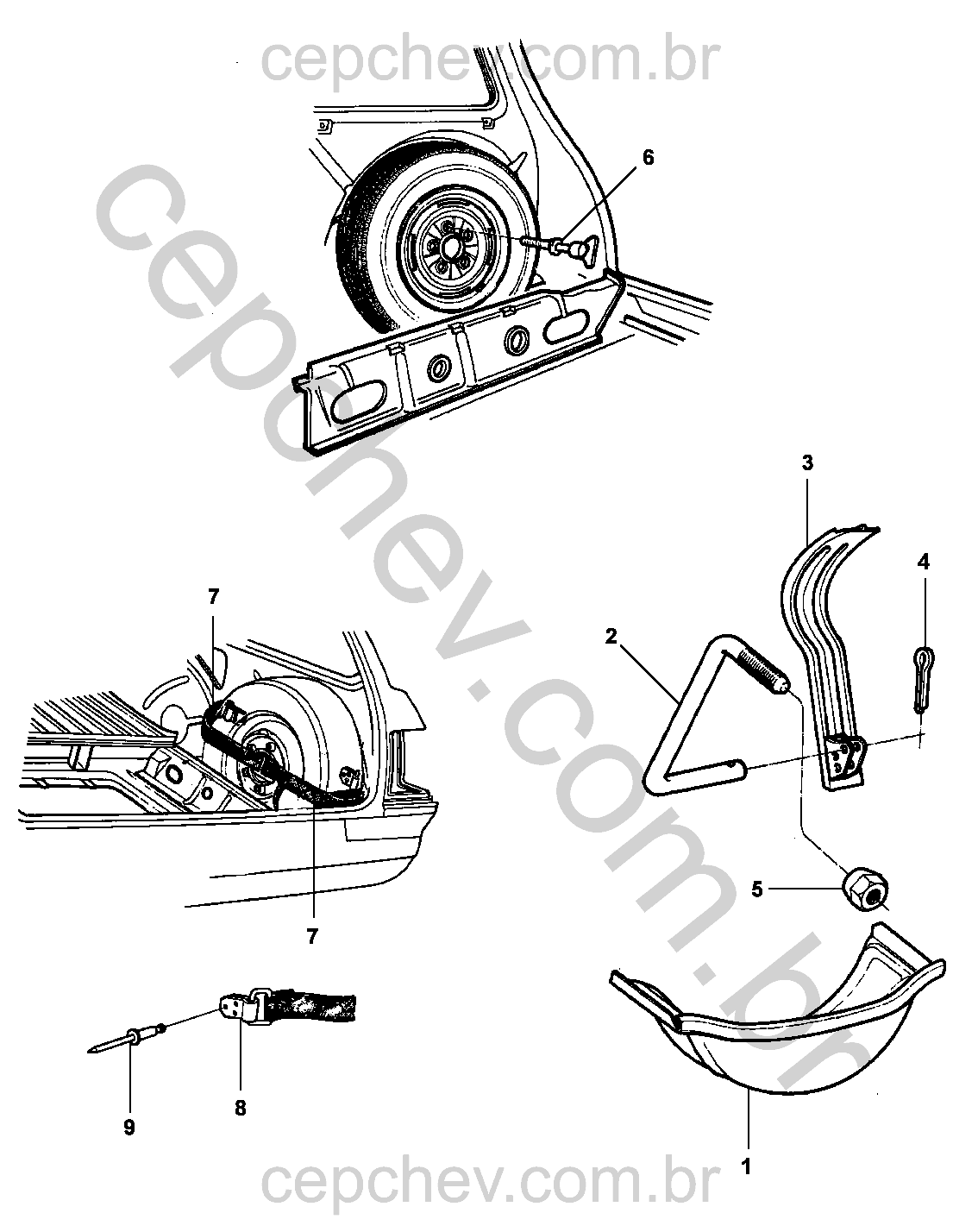 cepchev.com.br

cepchev.com.br

6

3

4

2

7

7

5

9

8

1

cepchev.com.br