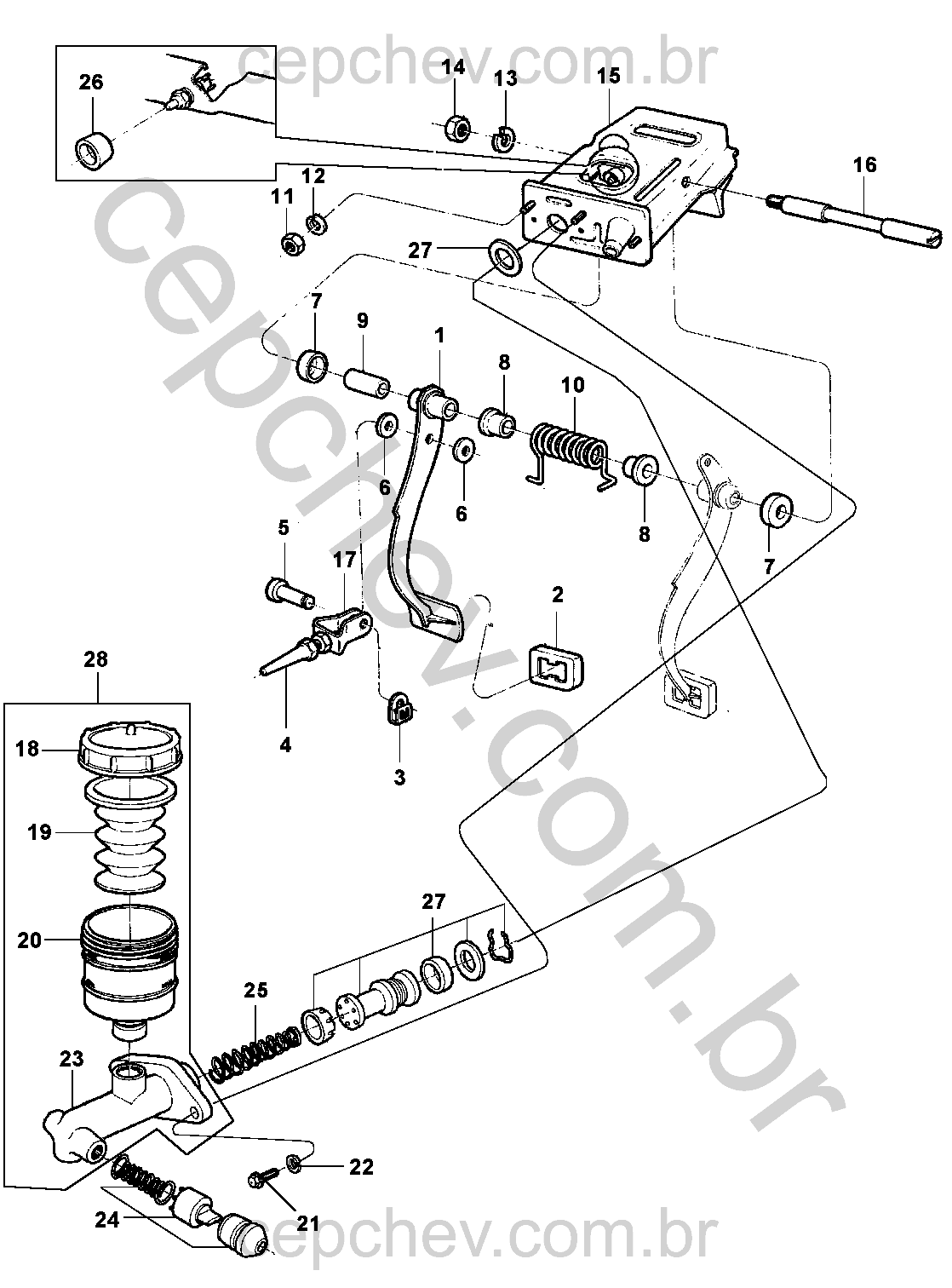 cepchev.com.br
26
14
13
15
16
11
12
27
7
9
1
8
10
6
6
8
7
5
17
2
4
3
28
18
19
20
27
25
23
22
21
24
cepchev.com.br
cepchev.com.br