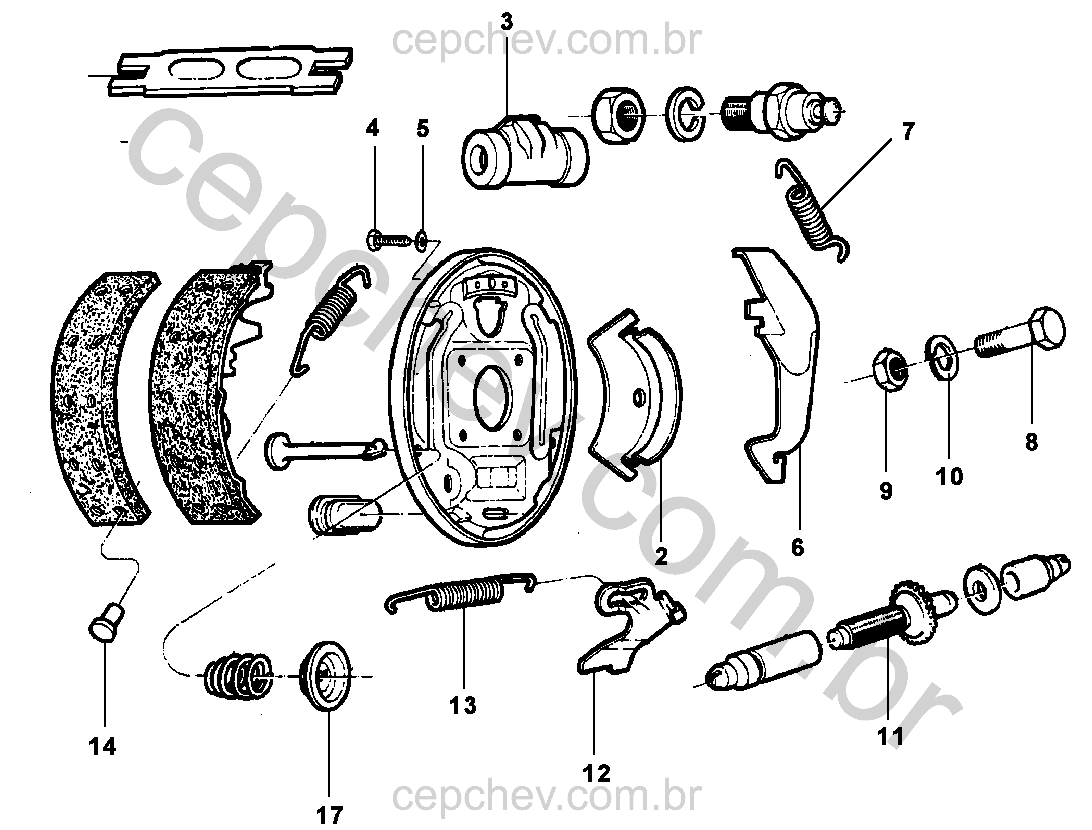 cepchev.com.br

3

4 5

7

cepchev.com.br

8

9 10

2

6

13

12

11

14

17

cepchev.com.br