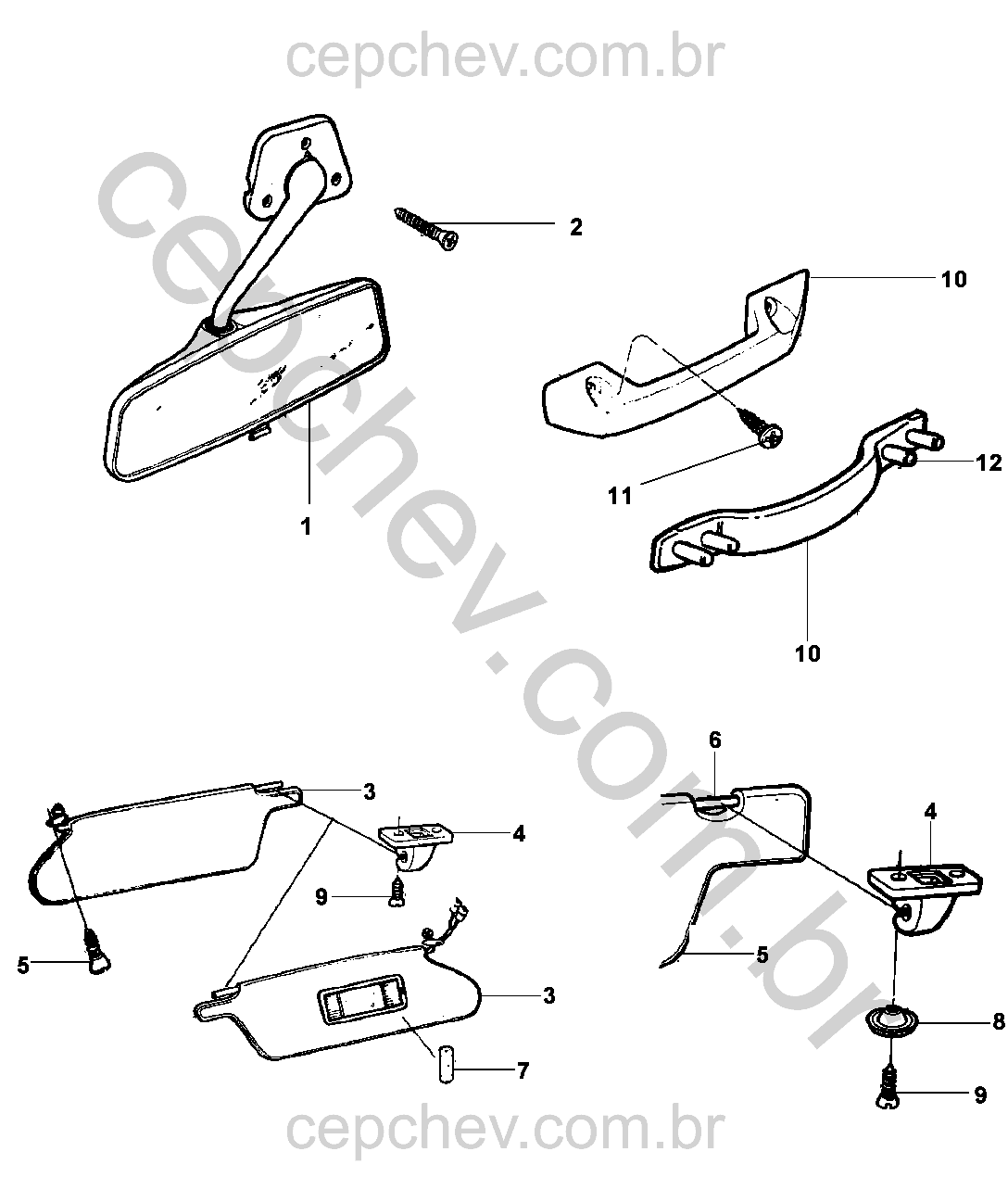 cepchev.com.br

cepchev.com.br

2

10

1

11

12

10

6

3

4

4

9

5

5

3

8

7

9

cepchev.com.br