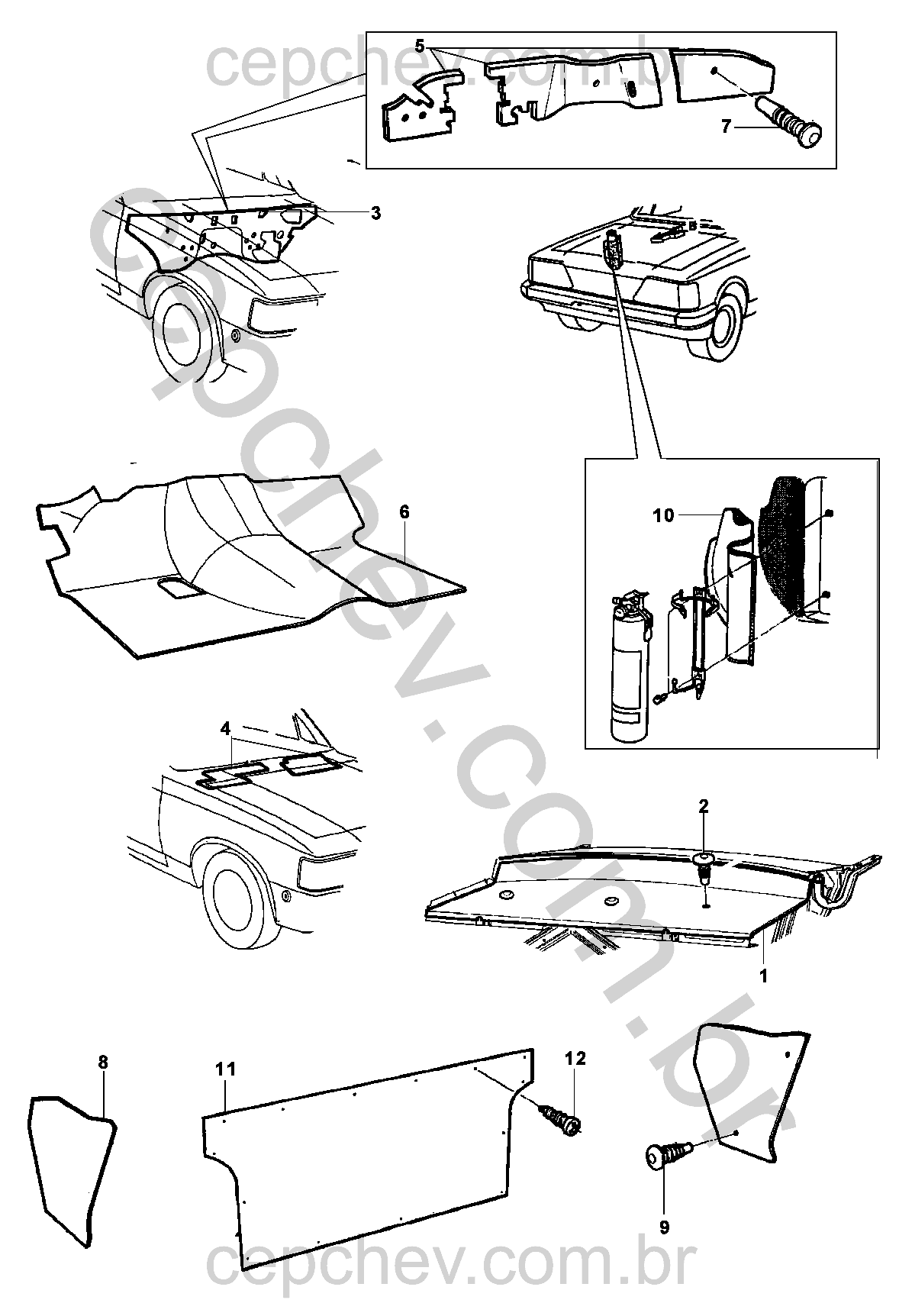 cepchev.com.br

5

7

3

cepchev.com.br

6

10

4

2

1

8

11

12

9

cepchev.com.br