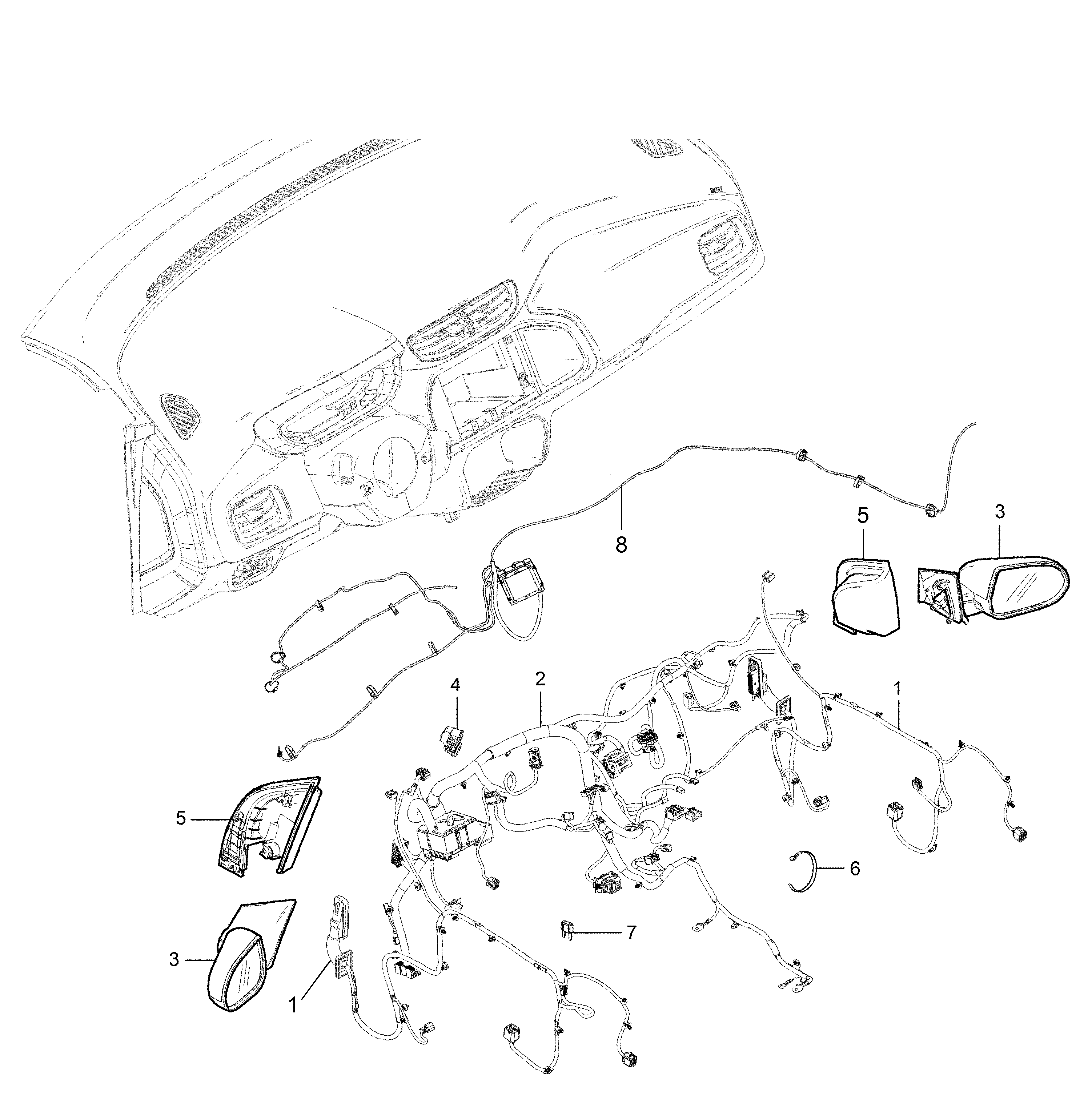 8
5
3
4
2
1
5
6
7
3
1