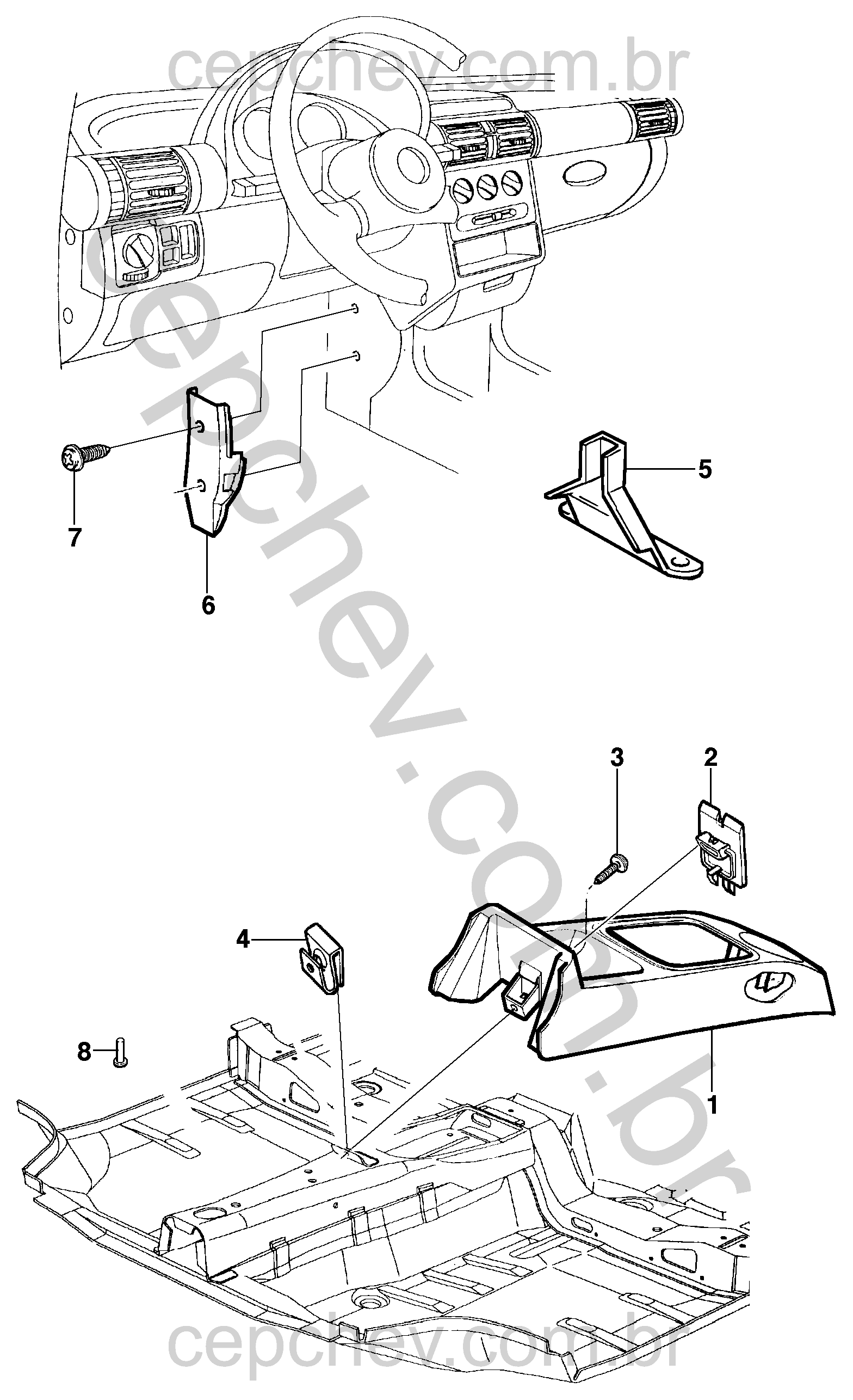 cepchev.com.br

cepchev.com.br

5

7

6

3

2

4

8

1

cepchev.com.br