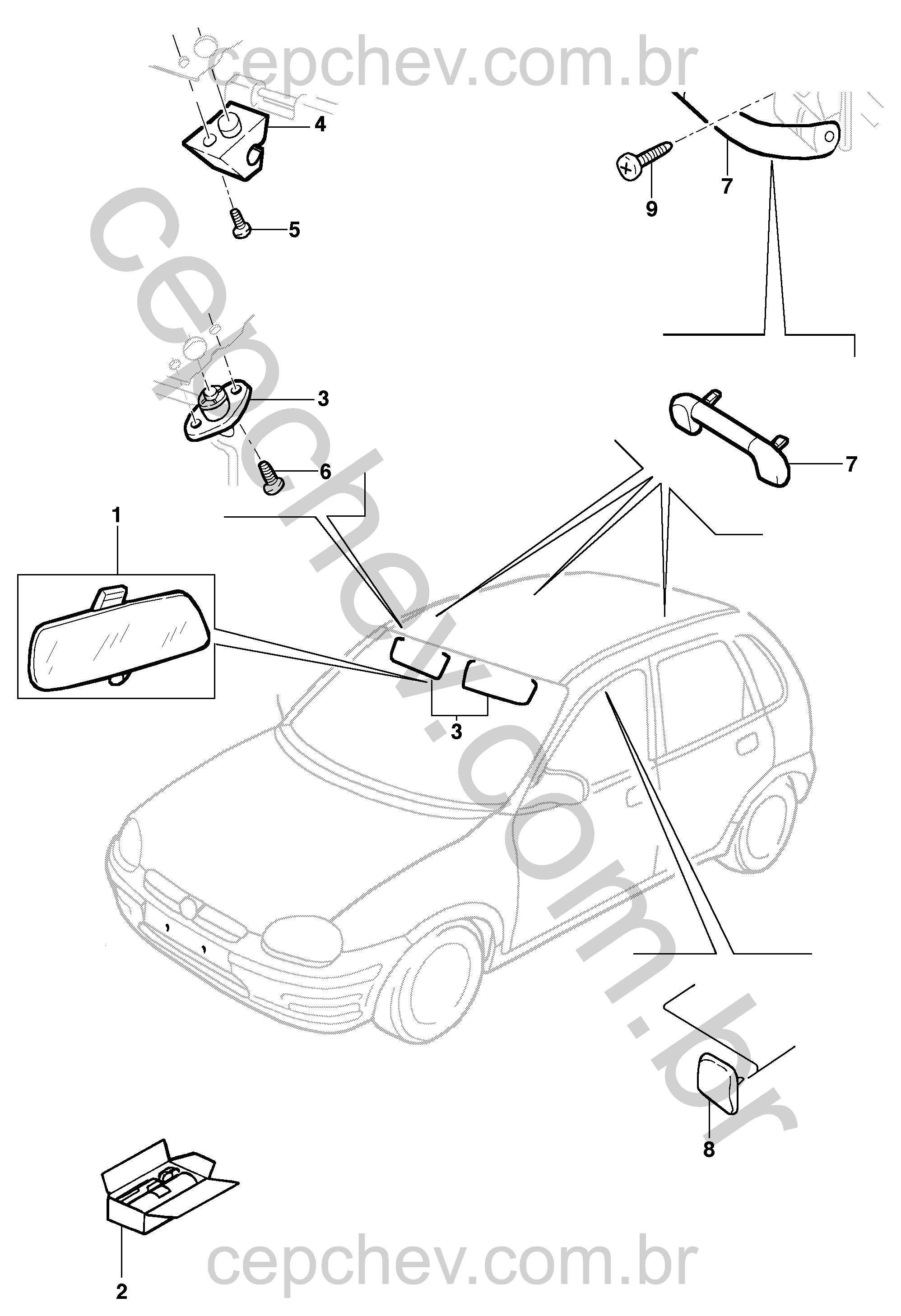 cepchev.com.br

4

5

9

7

cepchev.com.br

3

6

7

1

3

8

2

cepchev.com.br