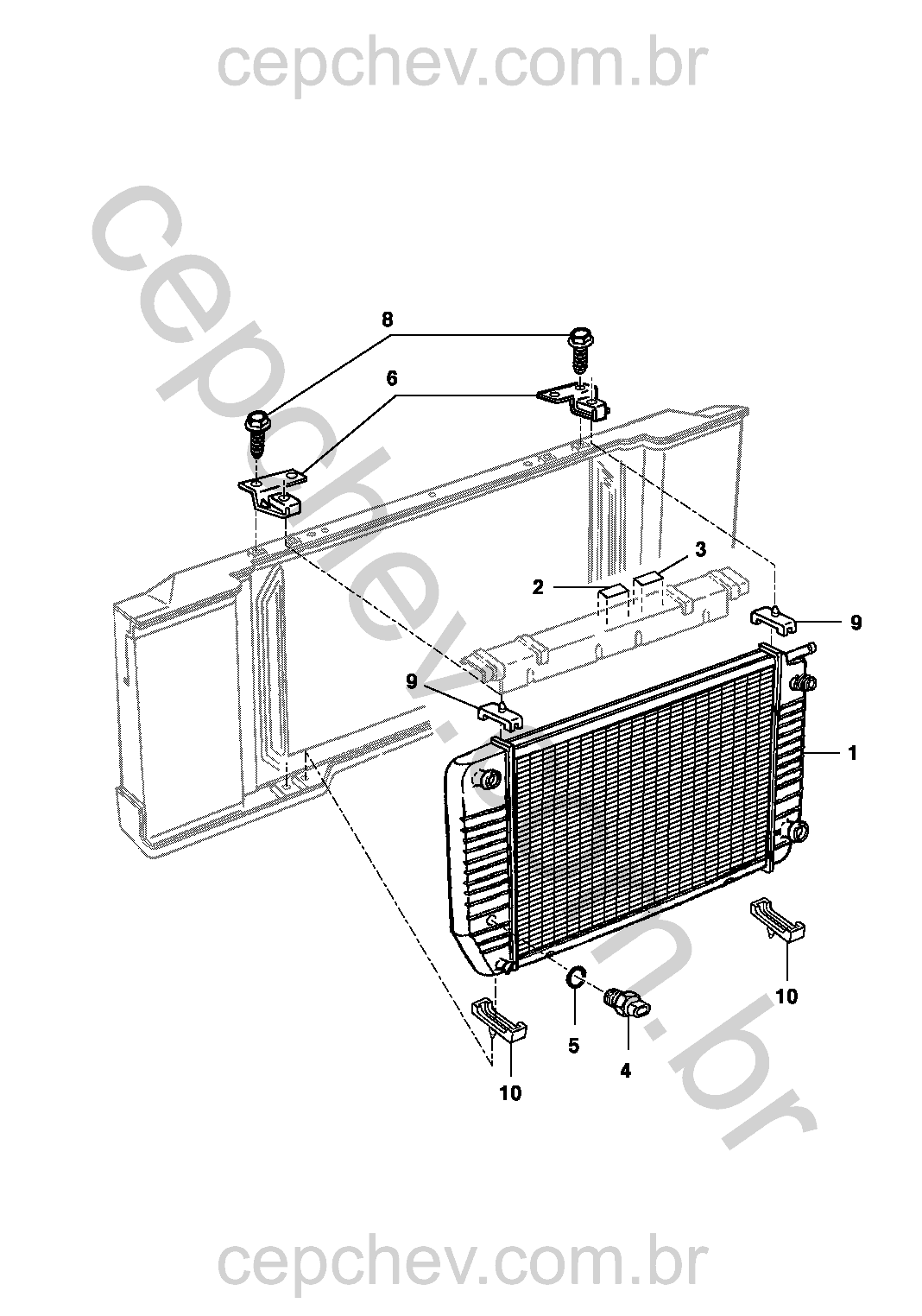 cepchev.com.br

cepchev.com.br

8
6
3
2
9
9
1
10
5
4
10

cepchev.com.br