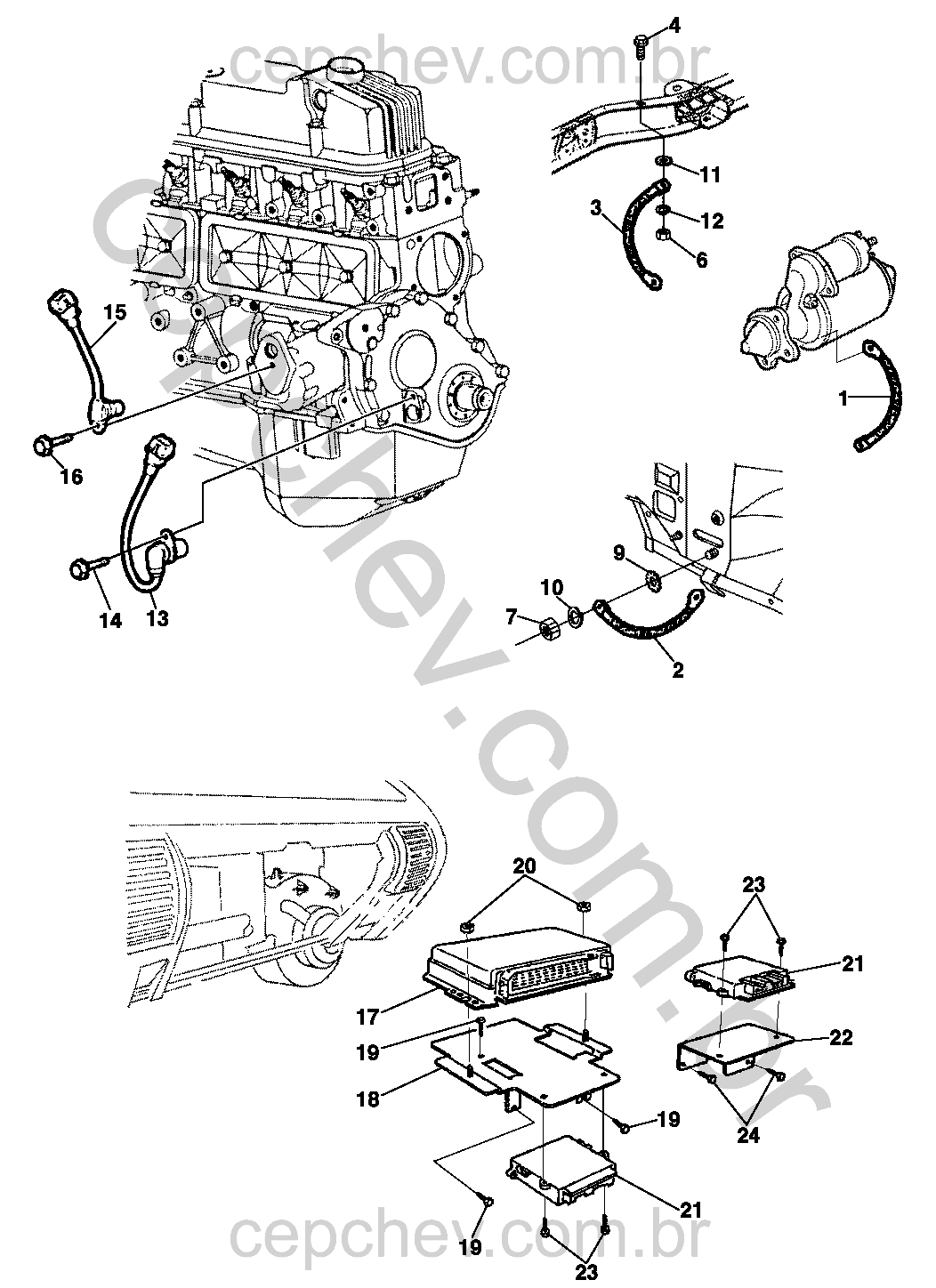 cepchev.com.br

4
11
3
12
6
15
1
16
9
10
7
2
14
13

cepchev.com.br

20
23
21
17
19
22
18
19
24
21
19
23

cepchev.com.br