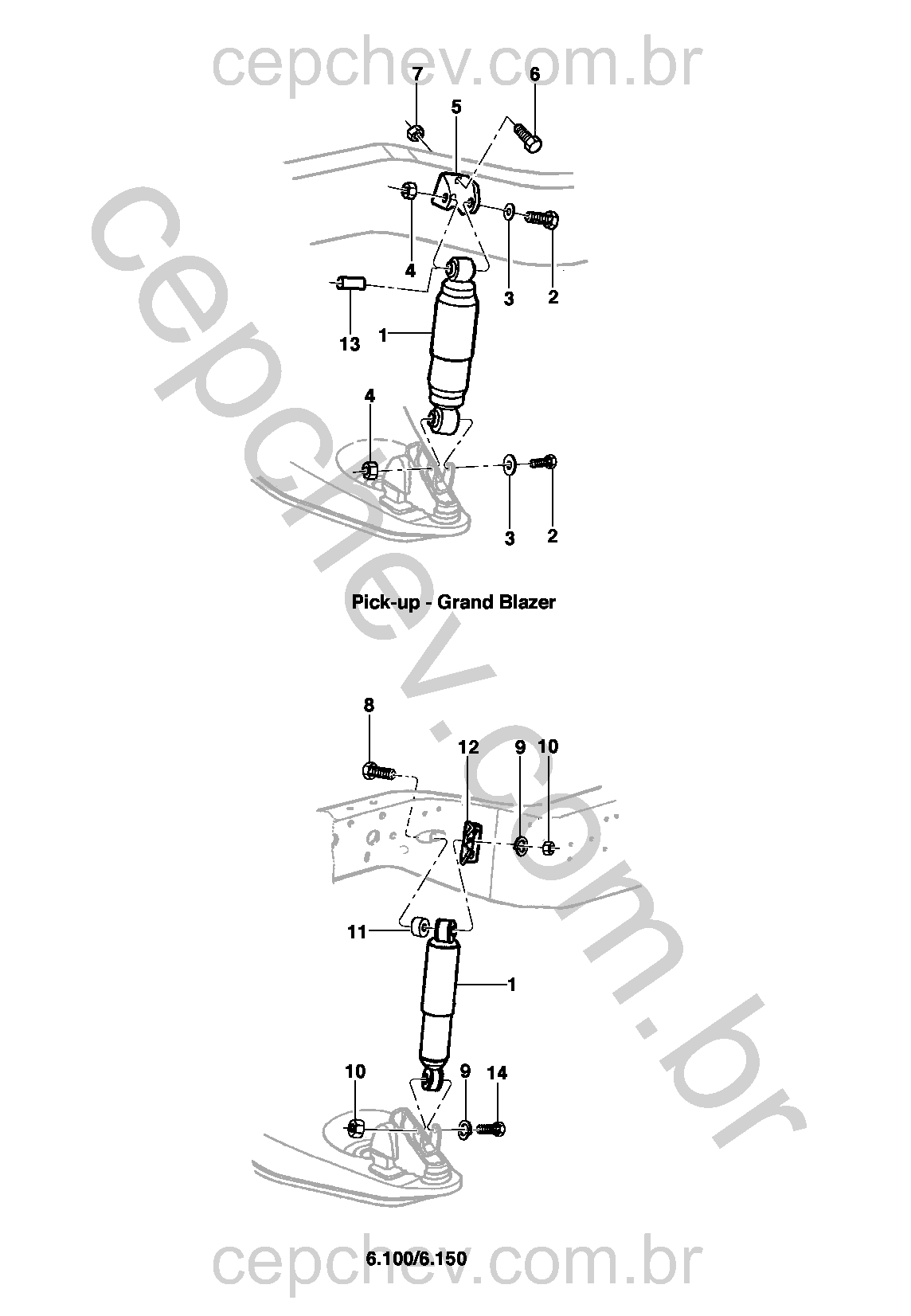 cepchev.com.br

7
6
5
4
3
2
13
1
4
3
2

Pick-up - Grand Blazer

cepchev.com.br

8
12
9
10
11
1
10
9
14

6.100/6.150

cepchev.com.br