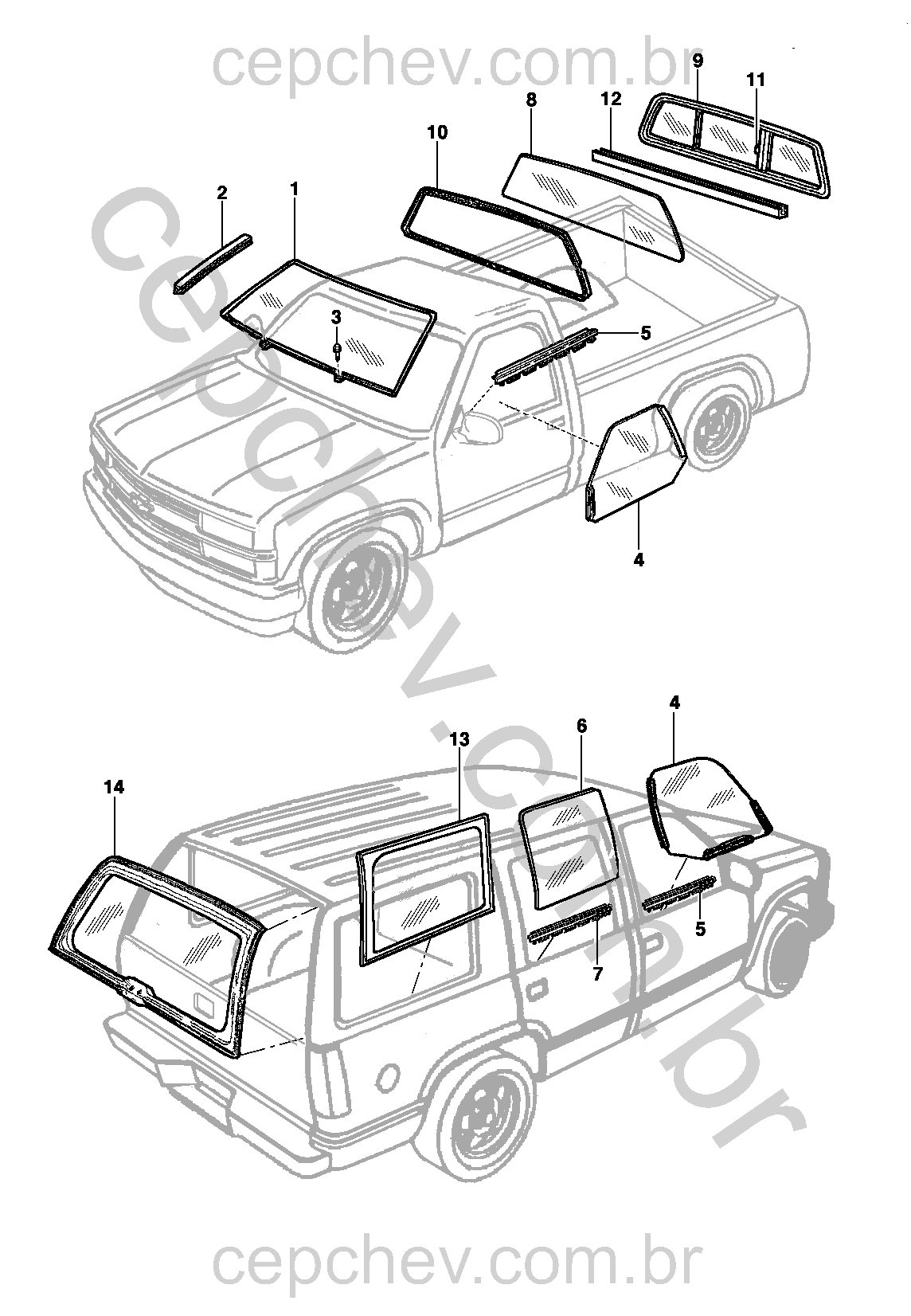 cepchev.com.br

9
11
8
12
10
2
1
3
5
4

cepchev.com.br

4
6
13
14
5
7

cepchev.com.br