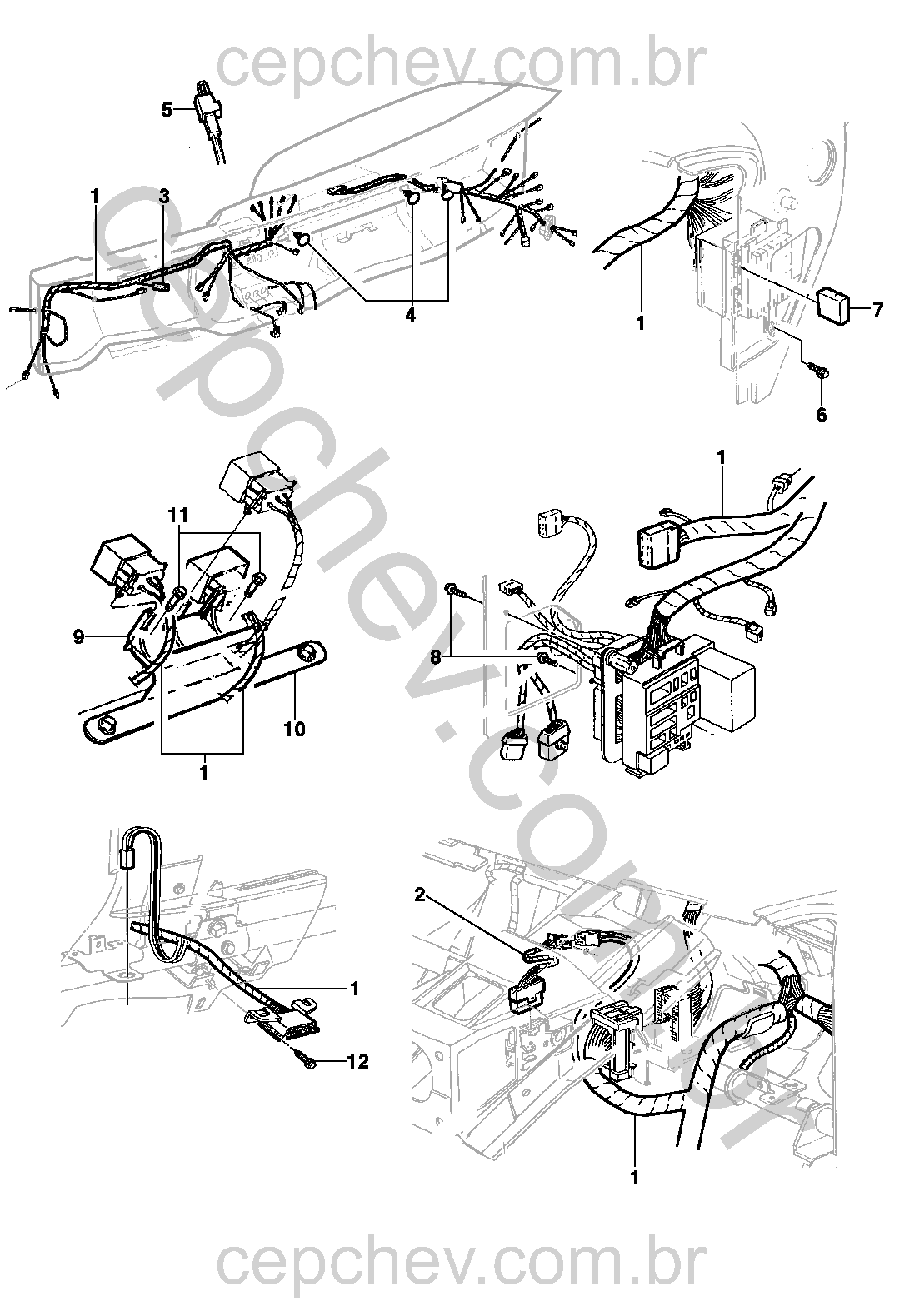 cepchev.com.br

5

1
3

4

1

7

6

cepchev.com.br

11

9

10

1

1

8

1

12

2

1

cepchev.com.br