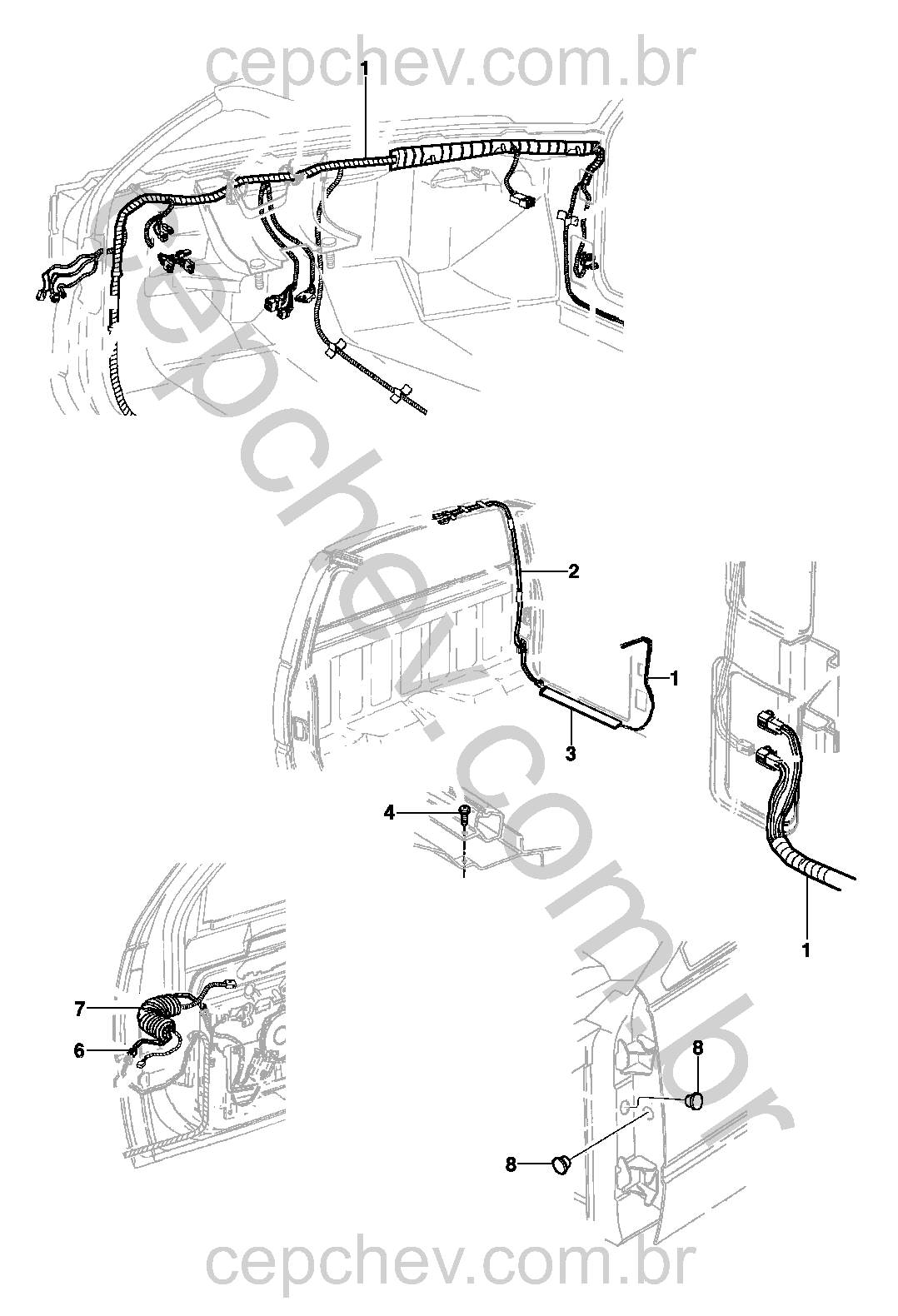 cepchev.com.br

1

cepchev.com.br

2

1

3

4

1

7

6

8

8

cepchev.com.br