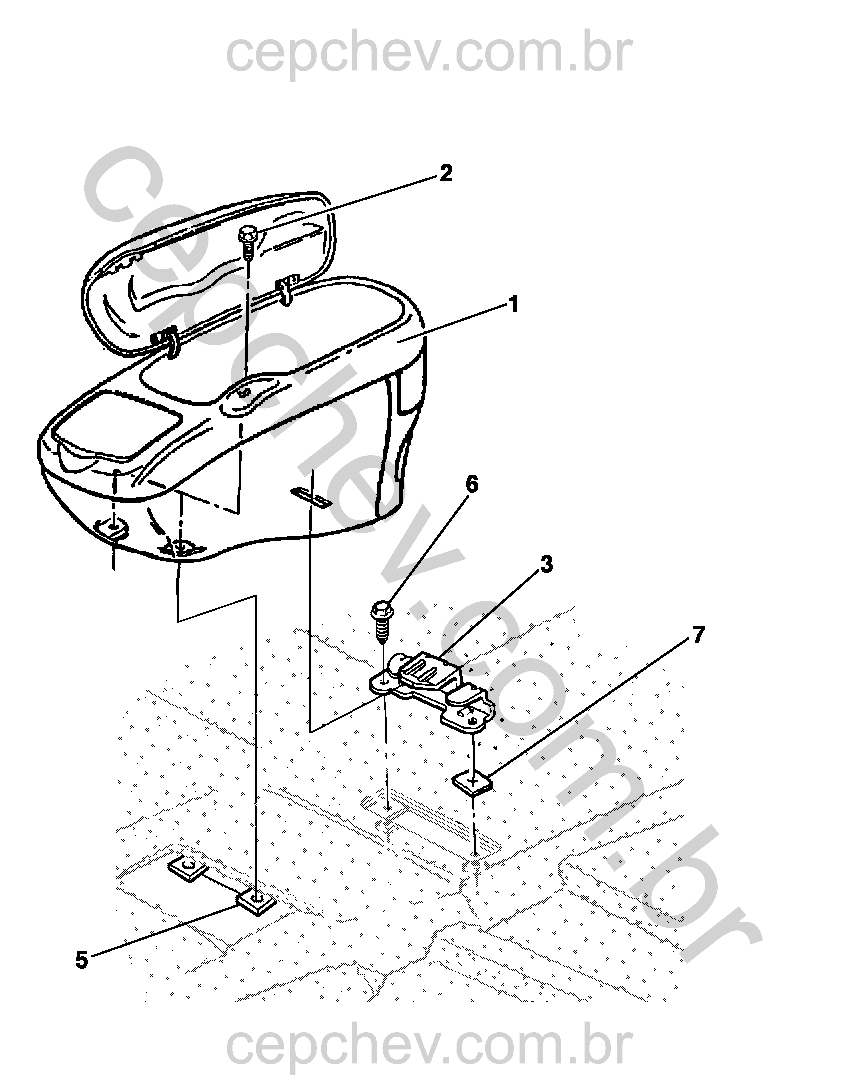 cepchev.com.br

cepchev.com.br

2

1

6

3

7

5

cepchev.com.br