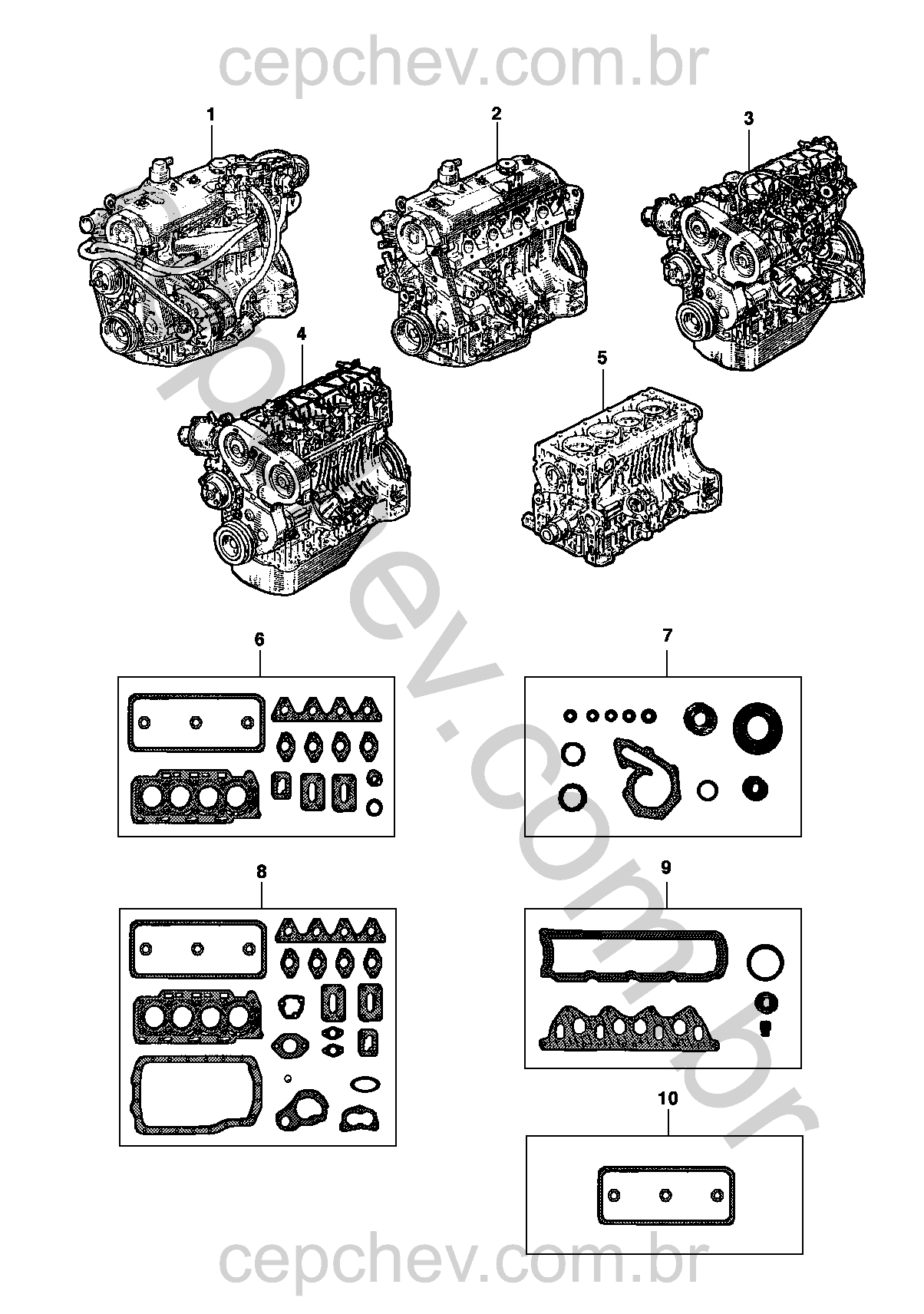 cepchev.com.br

1
2
3
4
5
6
7
8
9
10

cepchev.com.br

cepchev.com.br