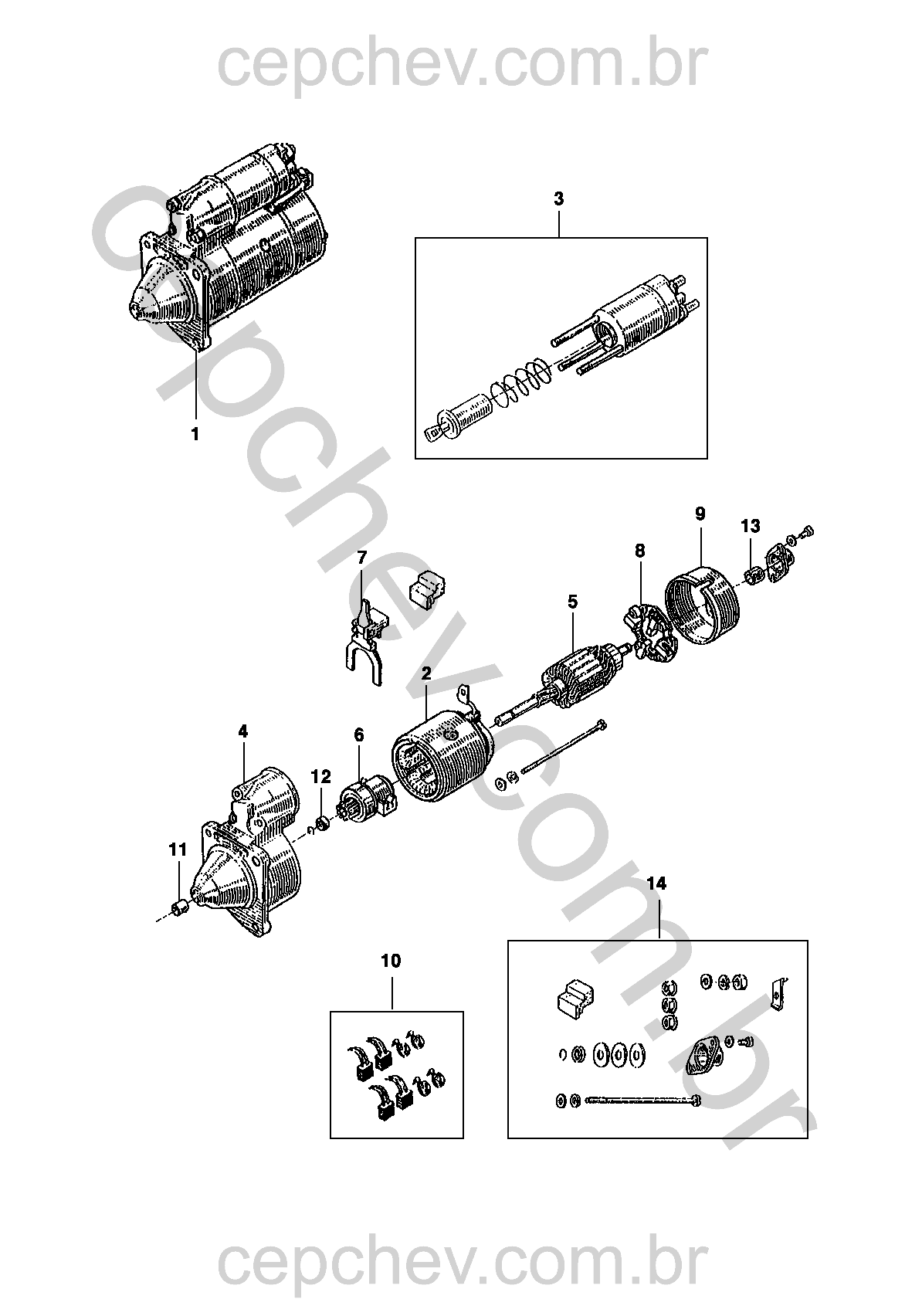 cepchev.com.br

cepchev.com.br

3

1

9

13

8

7

5

2

4

6

12

11

14

10

cepchev.com.br