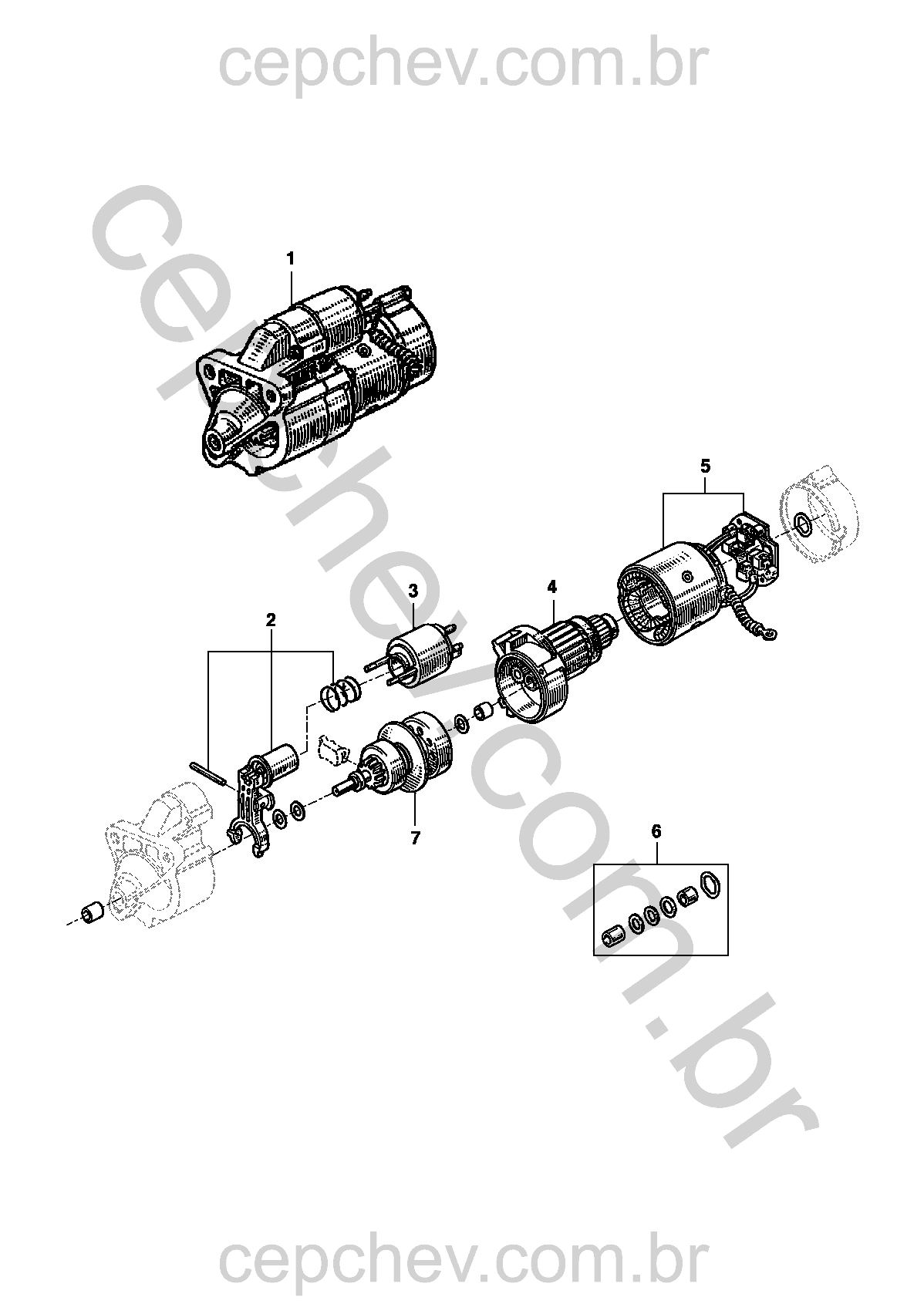 cepchev.com.br

cepchev.com.br

1

5

3

4

2

7

6

cepchev.com.br