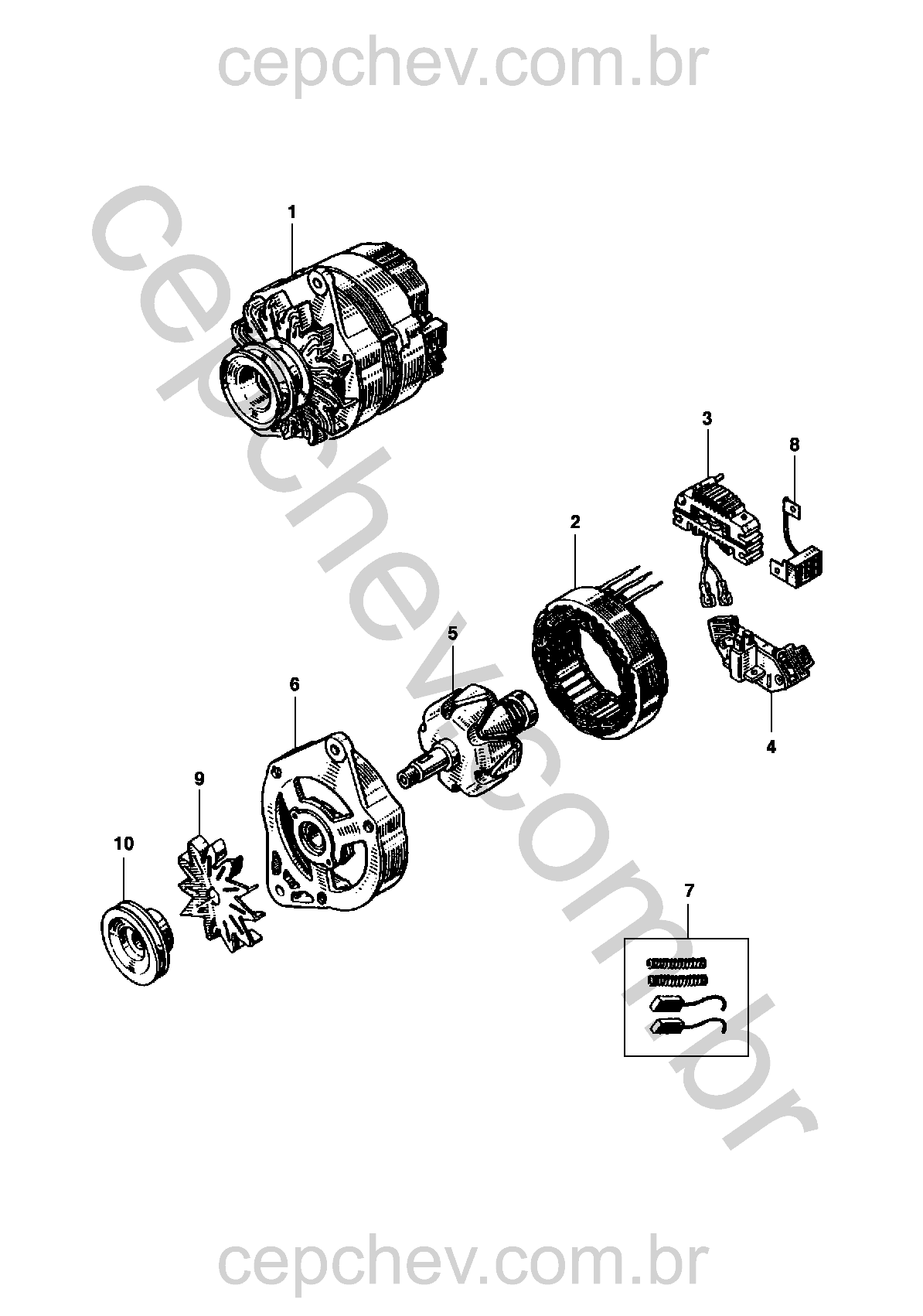 cepchev.com.br

cepchev.com.br

1

3

8

2

5

6

4

9

10

7

cepchev.com.br