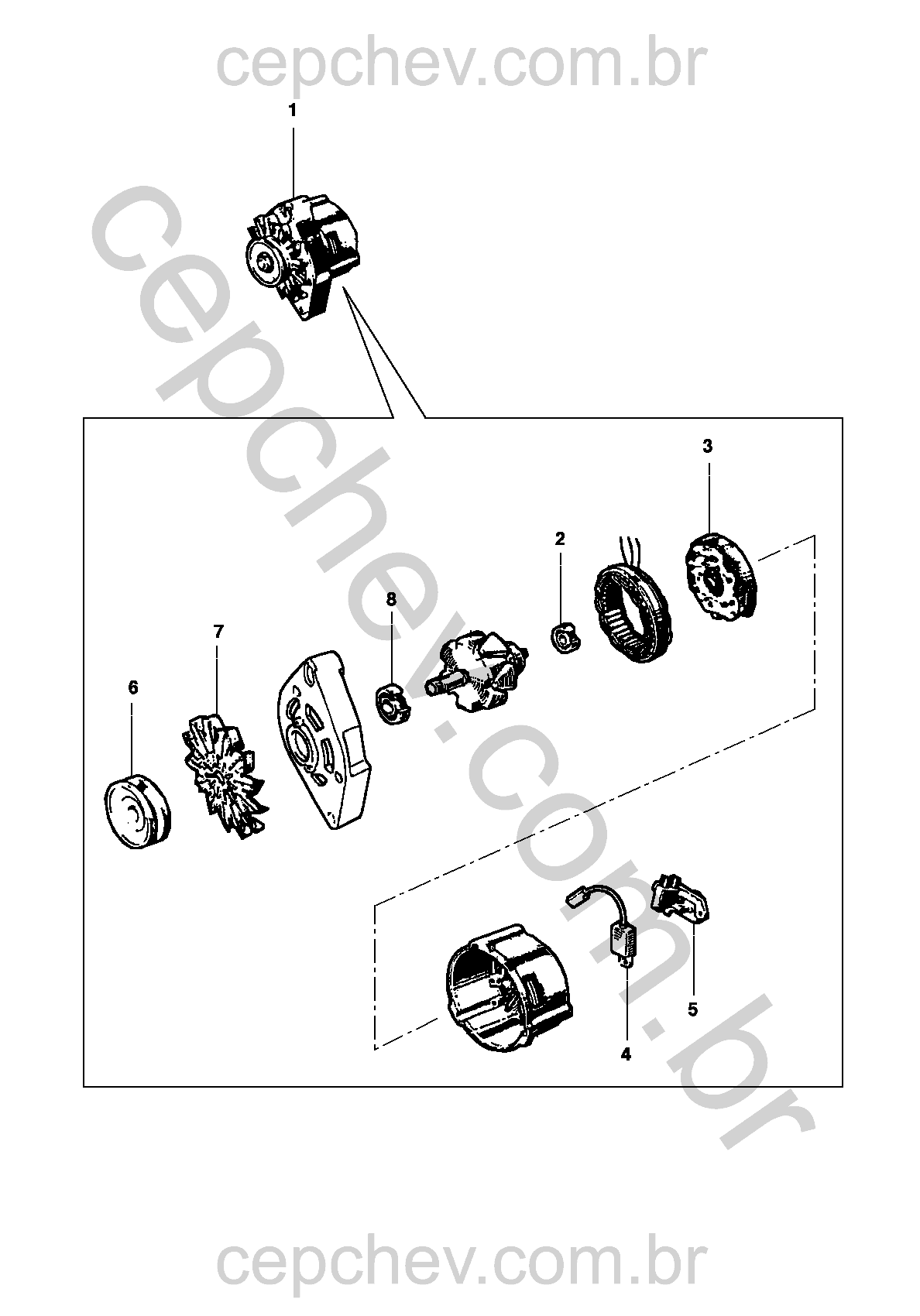 cepchev.com.br

1

cepchev.com.br

3

2

8

7

6

5

4

cepchev.com.br