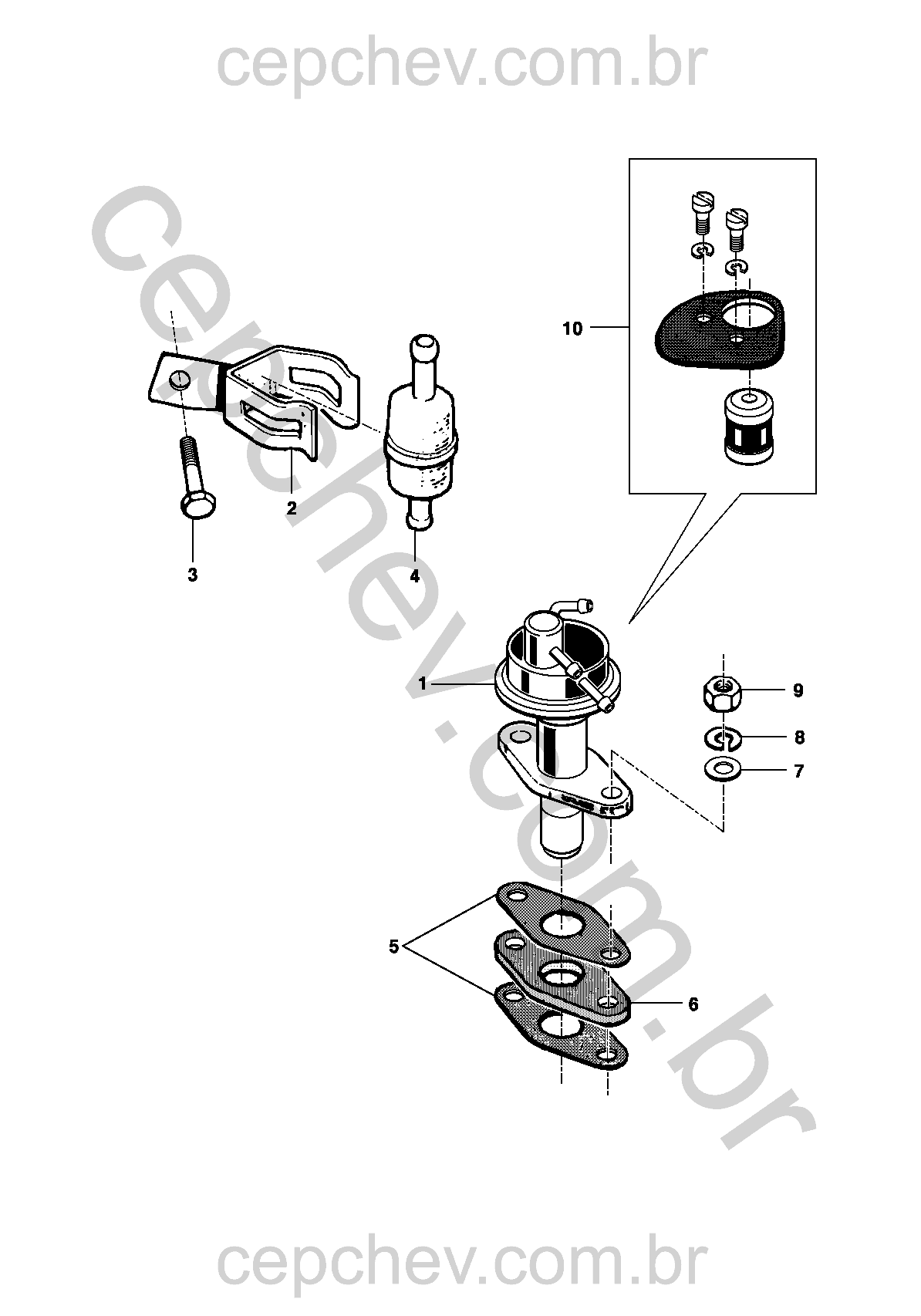 cepchev.com.br

cepchev.com.br

10

2

3

4

1

9

8

7

5

6

cepchev.com.br