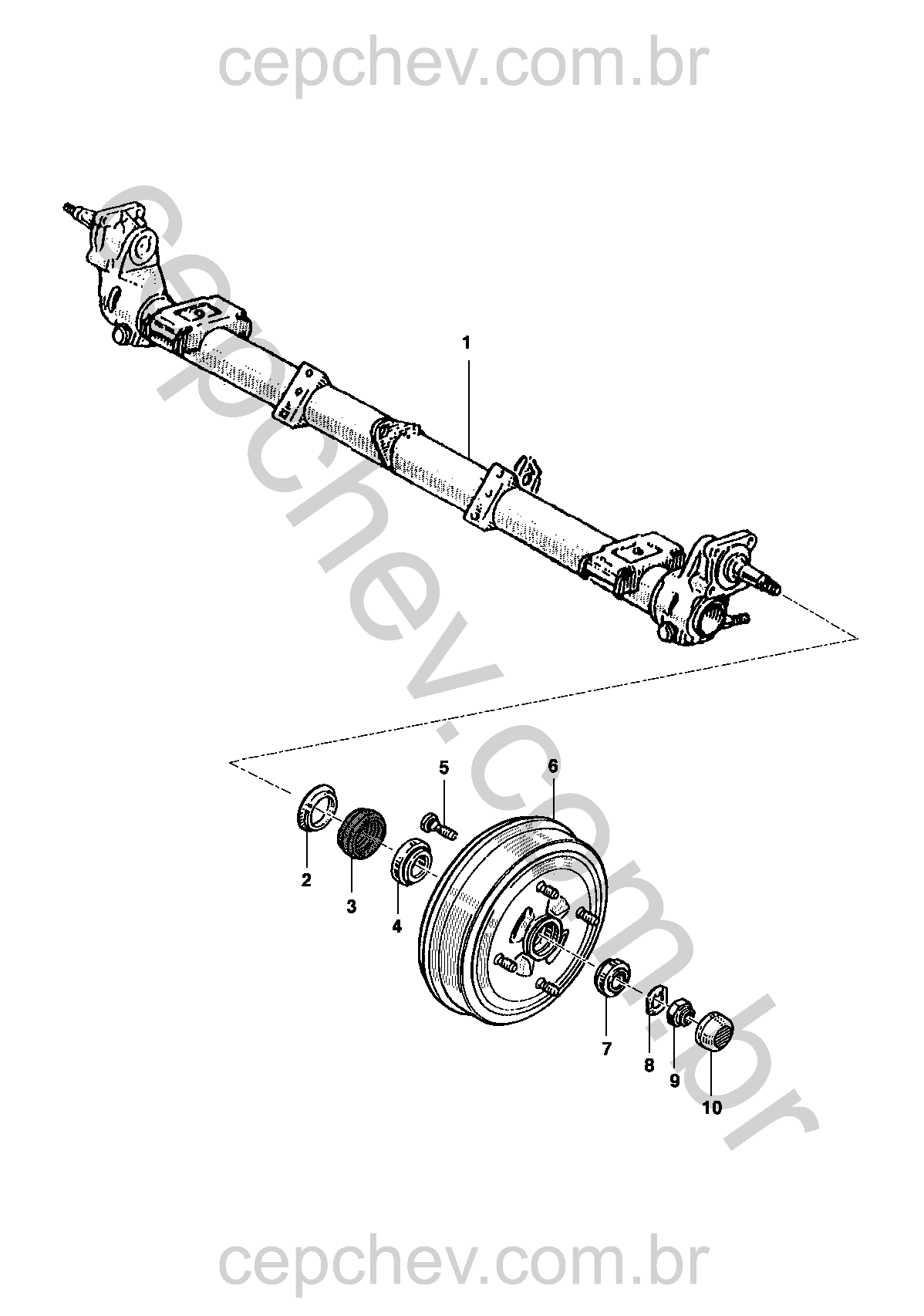 cepchev.com.br

cepchev.com.br

1

5

6

2

3

4

7

8

9

10

cepchev.com.br