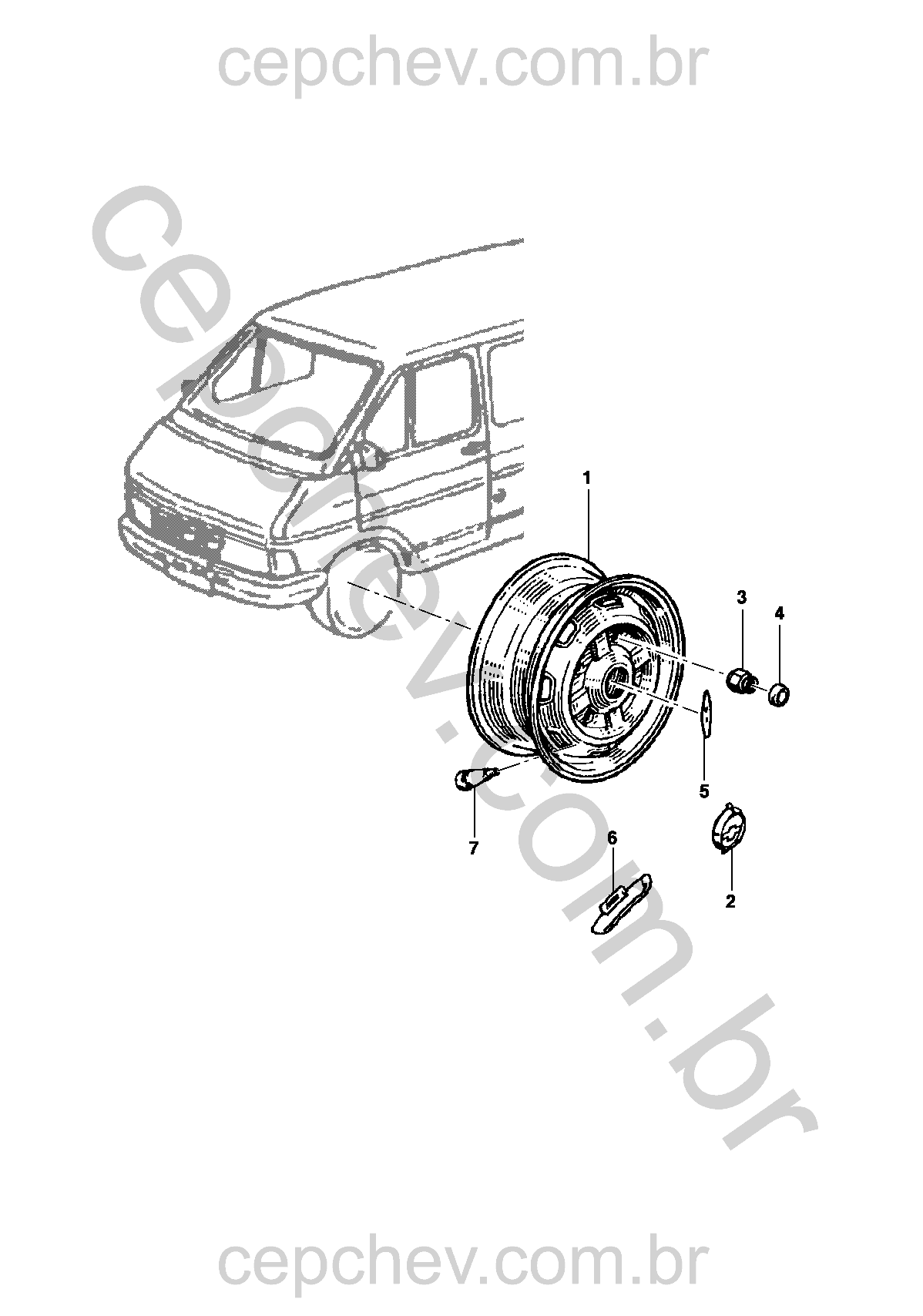 cepchev.com.br

cepchev.com.br

1

3

4

5

7

6

2

cepchev.com.br